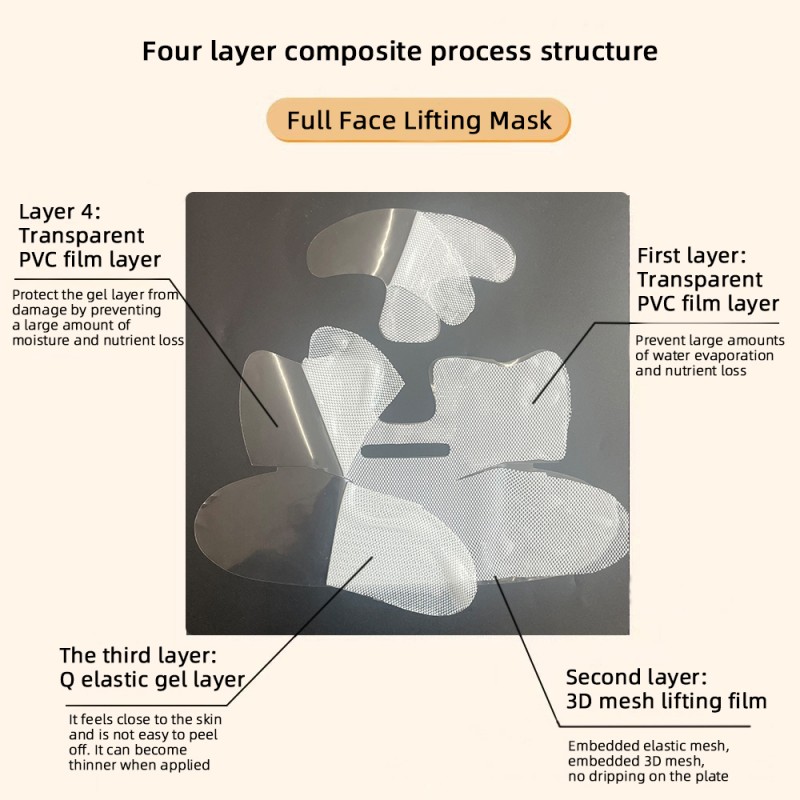 Four layer composite process structure

Full Face Lifting Mask

Layer 4:
Transparent PVC film layer

Protect the gel layer from damage by preventing a large amount of moisture and nutrient loss

First layer:
Transparent PVC film layer

Prevent large amounts of water evaporation and nutrient loss

The third layer:
Q elastic gel layer

It feels close to the skin and is not easy to peel off. It can become thinner when applied

Second layer:
3D mesh lifting film

Embedded elastic mesh, embedded 3D mesh, no dripping on the plate