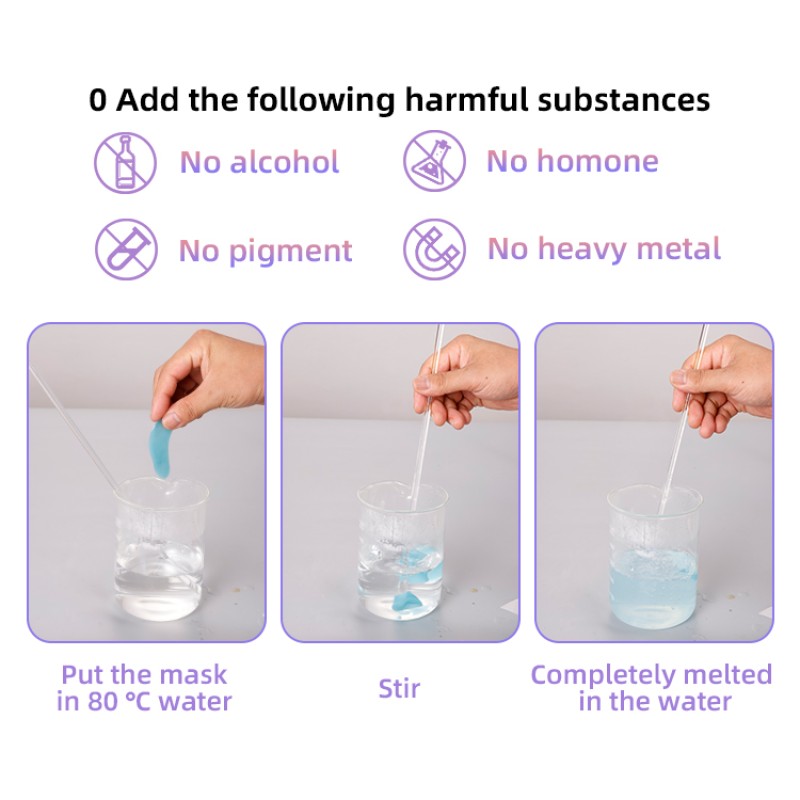 0 Add the following harmful substances

No alcohol

No homone

No pigment

No heavy metal

Put the mask in 80 ℃ water

Stir

Completely melted in the water