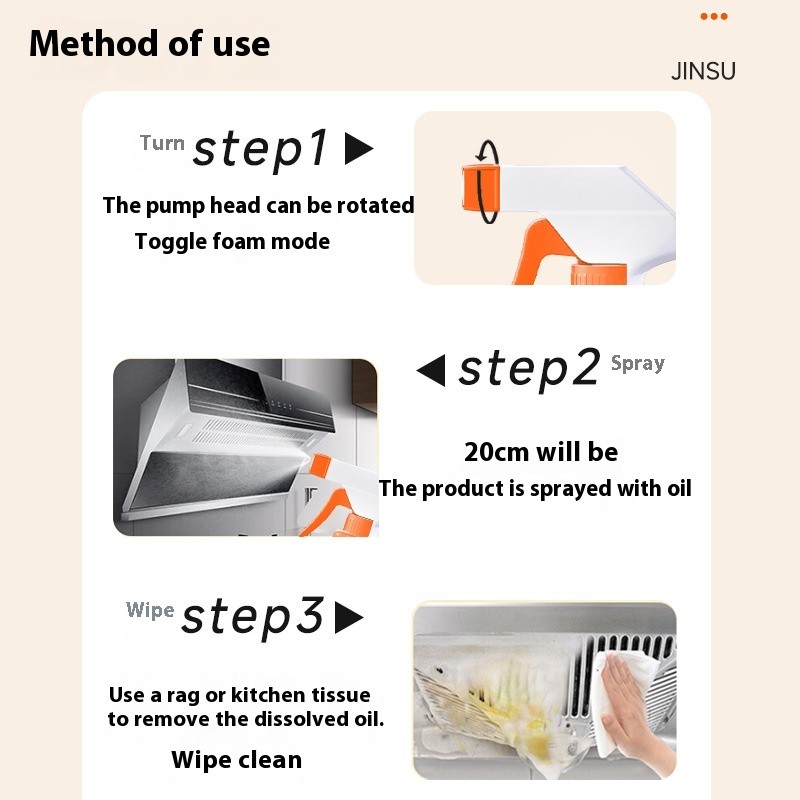 Method of use

JINSU

Turn step1

The pump head can be rotated
Toggle foam mode

step2 Spray

20cm will be
The product is sprayed with oil

Wipe step3

Use a rag or kitchen tissue to remove the dissolved oil.

Wipe clean