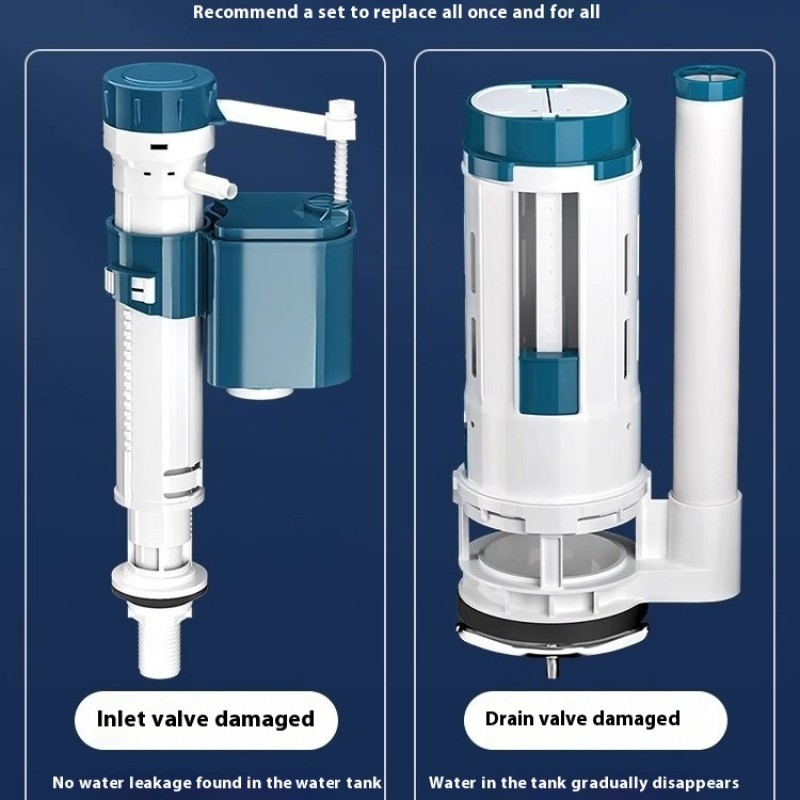 Recommend a set to replace all once and for all

Inlet valve damaged

No water leakage found in the water tank

Drain valve damaged

Water in the tank gradually disappears