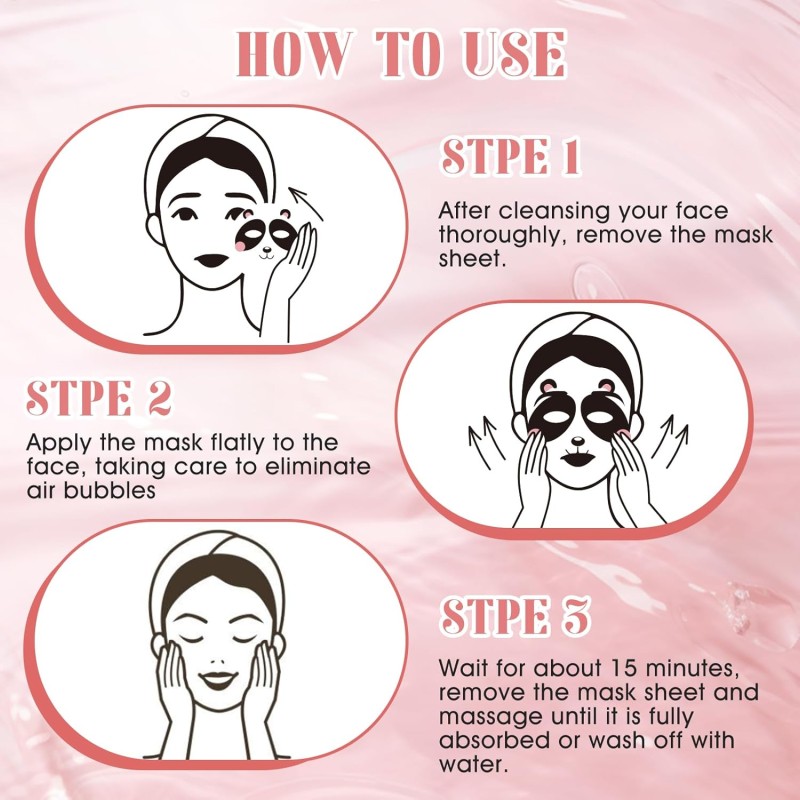 HOW TO USE

STPE 1

After cleansing your face thoroughly, remove the mask sheet.

STPE 2

Apply the mask flatly to the face, taking care to eliminate air bubbles

STPE 3

Wait for about 15 minutes, remove the mask sheet and massage until it is fully absorbed or wash off with water.