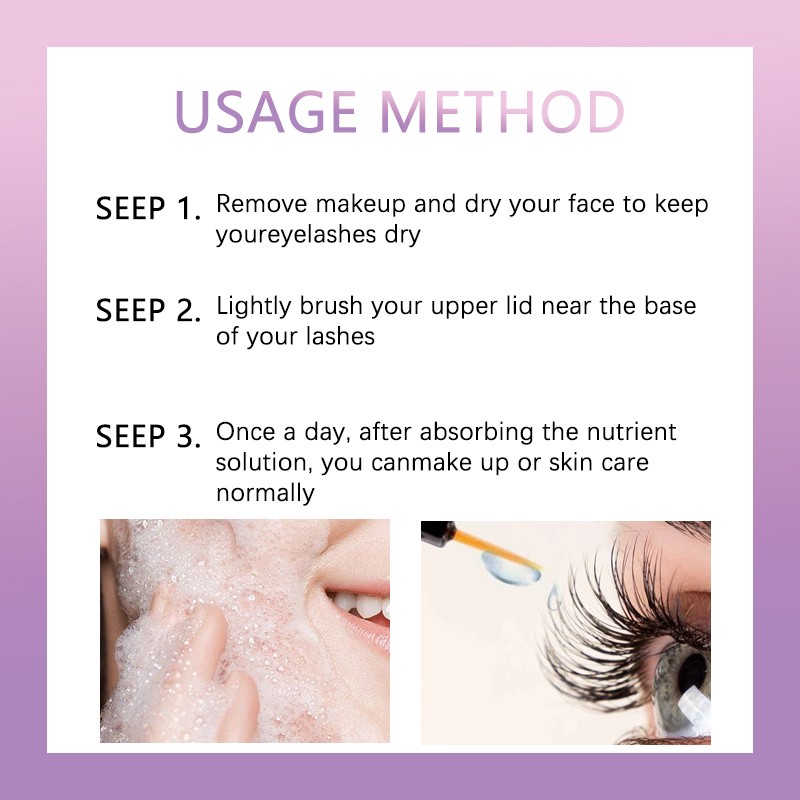 USAGE METHOD

SEEP 1. Remove makeup and dry your face to keep youreyelashes dry

SEEP 2. Lightly brush your upper lid near the base of your lashes

SEEP 3. Once a day, after absorbing the nutrient solution, you canmake up or skin care normally