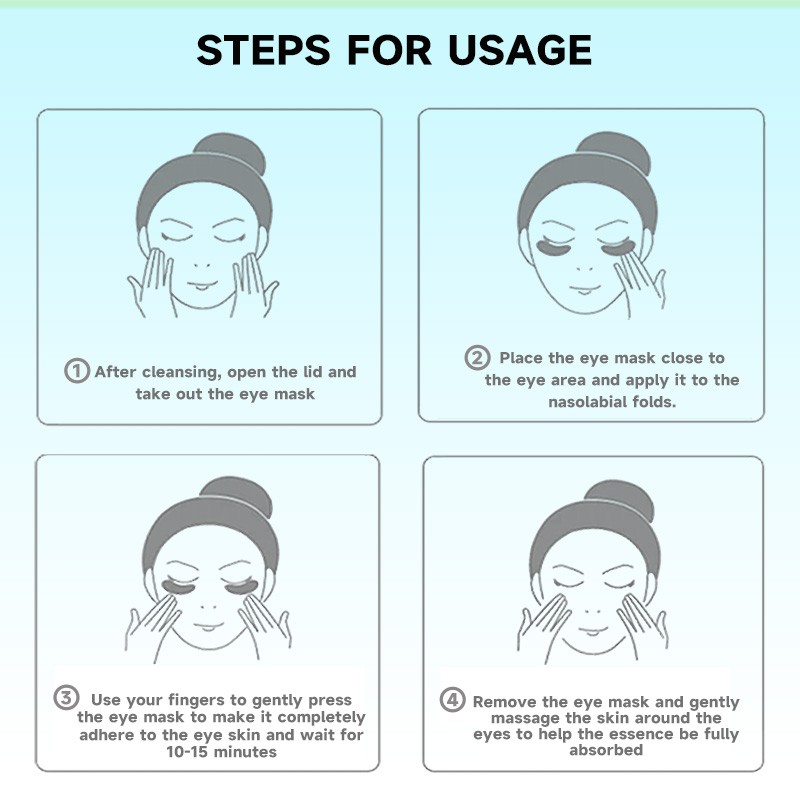 STEPS FOR USAGE

① After cleansing, open the lid and take out the eye mask

② Place the eye mask close to the eye area and apply it to the nasolabial folds.

③ Use your fingers to gently press the eye mask to make it completely adhere to the eye skin and wait for 10-15 minutes

④ Remove the eye mask and gently massage the skin around the eyes to help the essence be fully absorbed