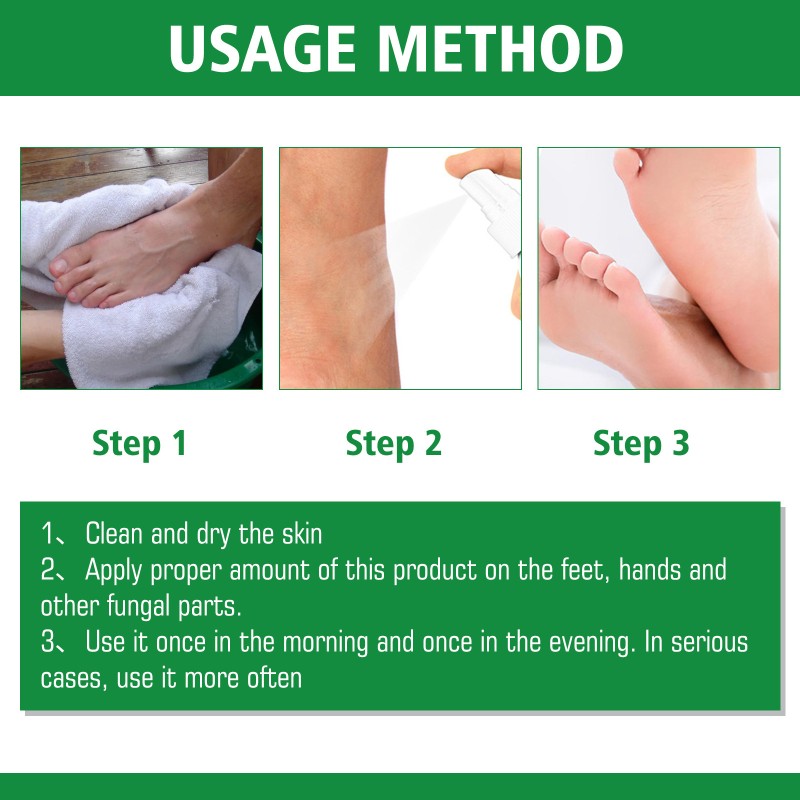 USAGE METHOD

Step 1

Step 2

Step 3

1、 Clean and dry the skin
2、 Apply proper amount of this product on the feet, hands and other fungal parts.
3、 Use it once in the morning and once in the evening. In serious cases, use it more often