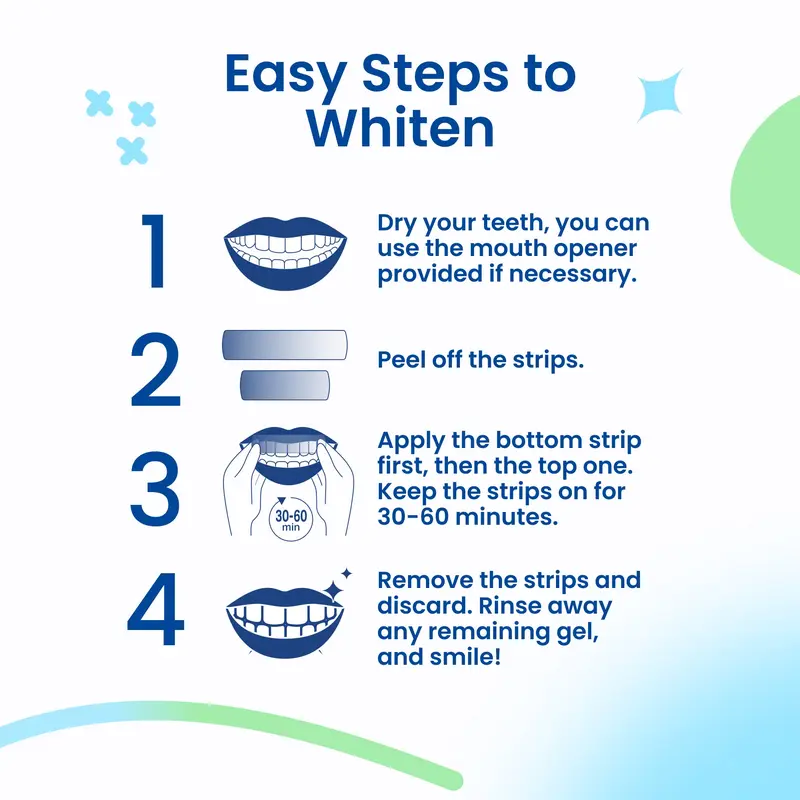 Easy Steps to Whiten

1 Dry your teeth, you can use the mouth opener provided if necessary.

2 Peel off the strips.

3 30-60 min Apply the bottom strip first, then the top one. Keep the strips on for 30-60 minutes.

4 Remove the strips and discard. Rinse away any remaining gel, and smile!