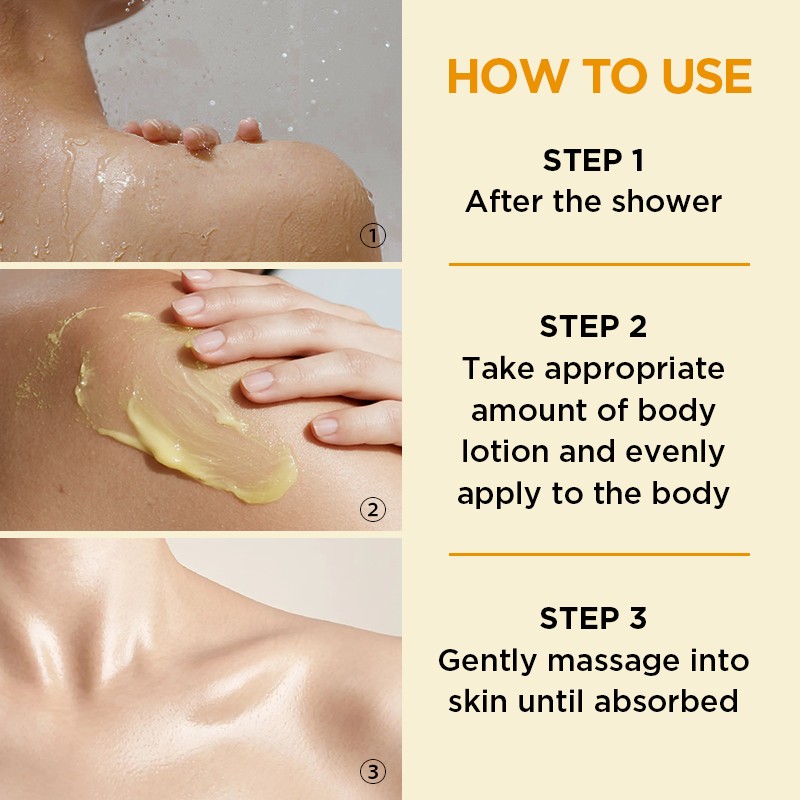 ①

②

③

HOW TO USE

STEP 1
After the shower

STEP 2
Take appropriate amount of body lotion and evenly apply to the body

STEP 3
Gently massage into skin until absorbed