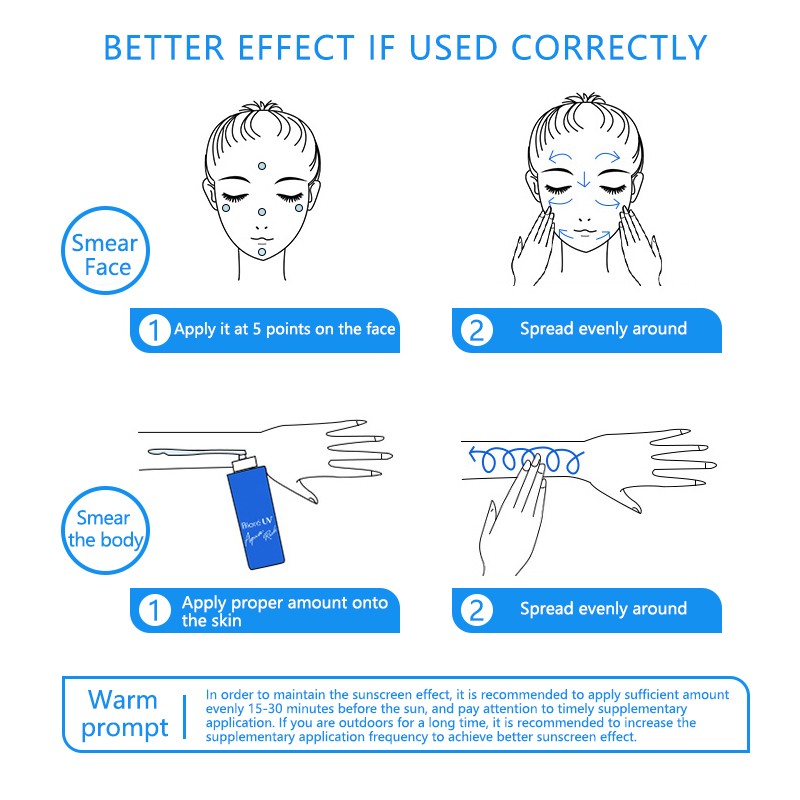 BETTER EFFECT IF USED CORRECTLY

Smear Face

1 Apply it at 5 points on the face

2 Spread evenly around

Smear the body

Bioré UV Aqua Rich

1 Apply proper amount onto the skin

2 Spread evenly around

Warm prompt

In order to maintain the sunscreen effect, it is recommended to apply sufficient amount evenly 15-30 minutes before the sun, and pay attention to timely supplementary application. If you are outdoors for a long time, it is recommended to increase the supplementary application frequency to achieve better sunscreen effect.