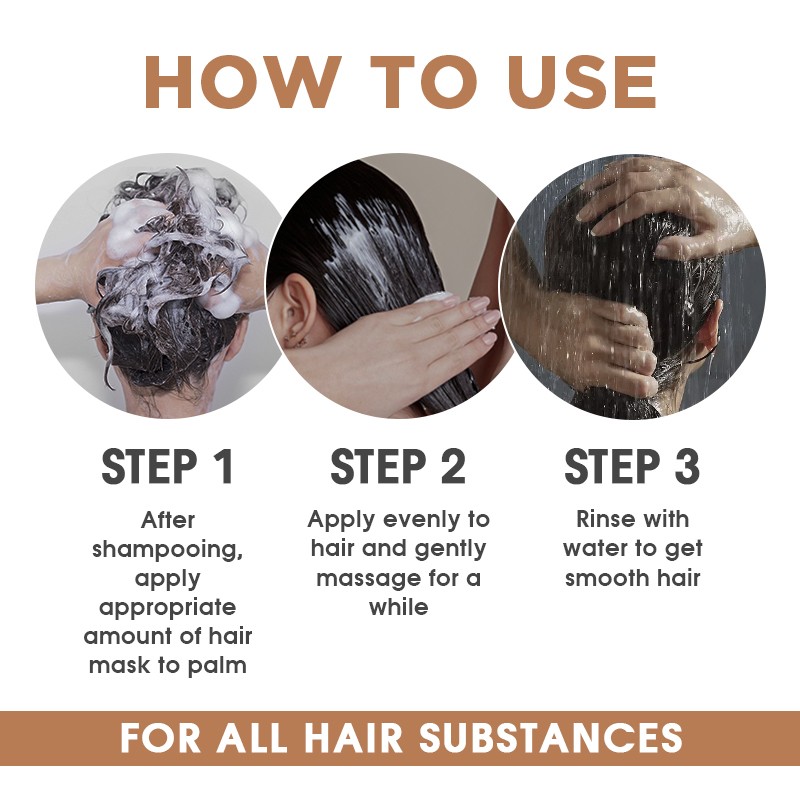 HOW TO USE

STEP 1

After shampooing, apply appropriate amount of hair mask to palm

STEP 2

Apply evenly to hair and gently massage for a while

STEP 3

Rinse with water to get smooth hair

FOR ALL HAIR SUBSTANCES