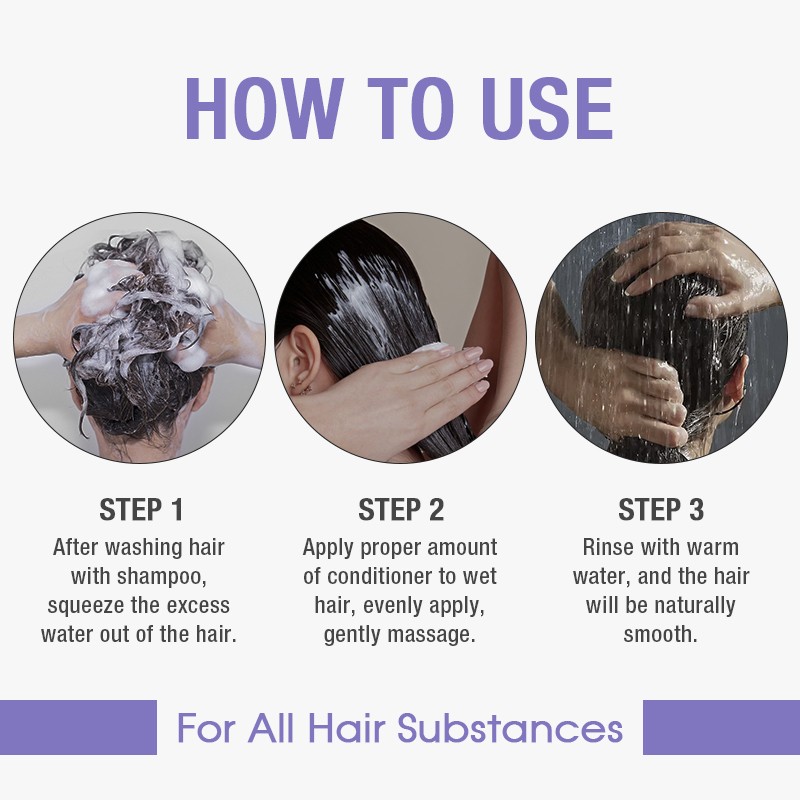 HOW TO USE

STEP 1
After washing hair with shampoo, squeeze the excess water out of the hair.

STEP 2
Apply proper amount of conditioner to wet hair, evenly apply, gently massage.

STEP 3
Rinse with warm water, and the hair will be naturally smooth.

For All Hair Substances