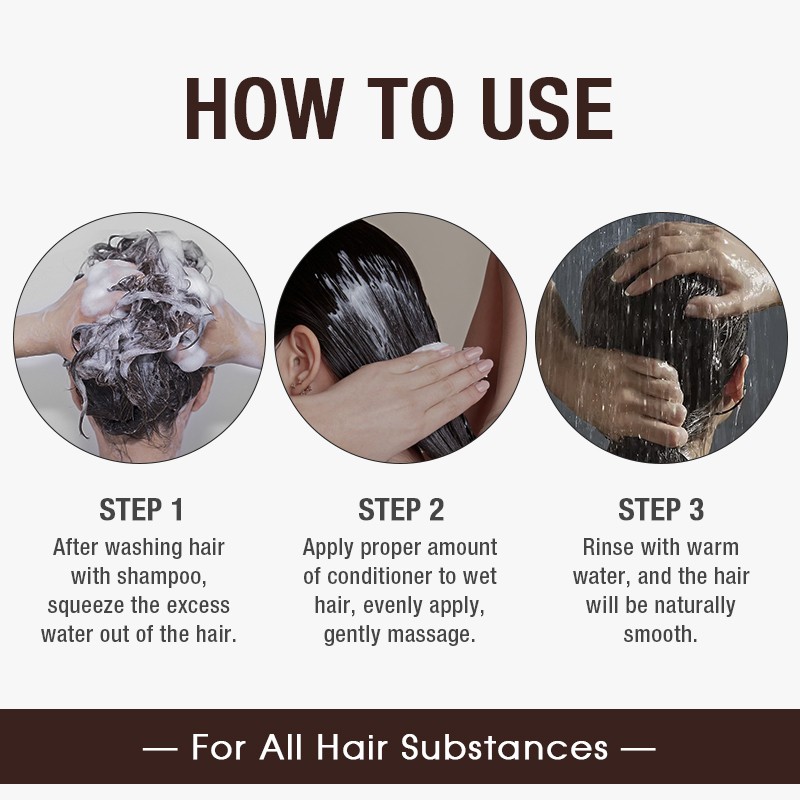 HOW TO USE

STEP 1
After washing hair with shampoo, squeeze the excess water out of the hair.

STEP 2
Apply proper amount of conditioner to wet hair, evenly apply, gently massage.

STEP 3
Rinse with warm water, and the hair will be naturally smooth.

— For All Hair Substances —