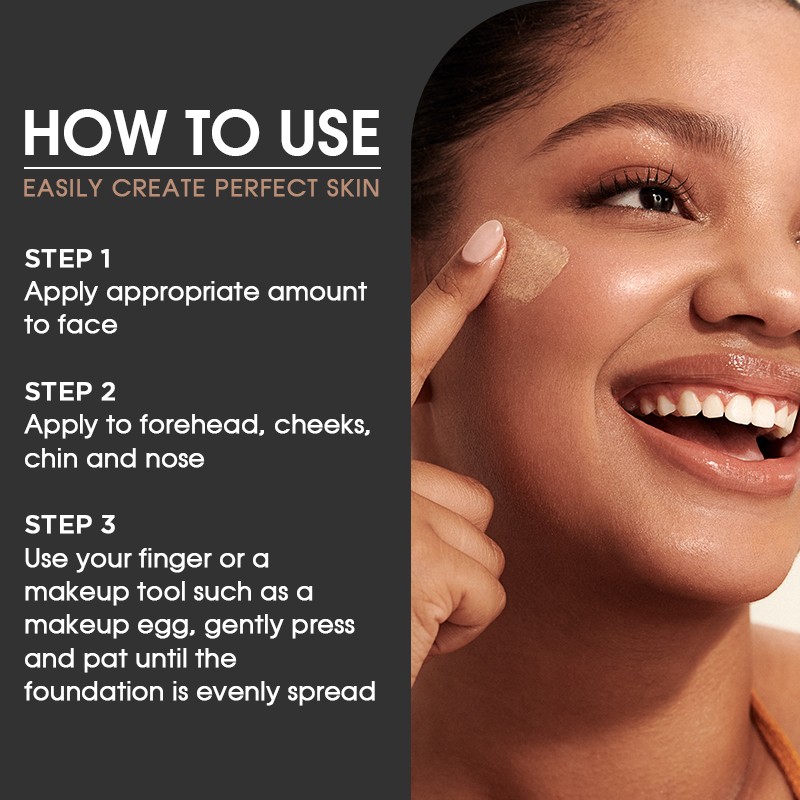 HOW TO USE
EASILY CREATE PERFECT SKIN

STEP 1
Apply appropriate amount to face

STEP 2
Apply to forehead, cheeks, chin and nose

STEP 3
Use your finger or a makeup tool such as a makeup egg, gently press and pat until the foundation is evenly spread