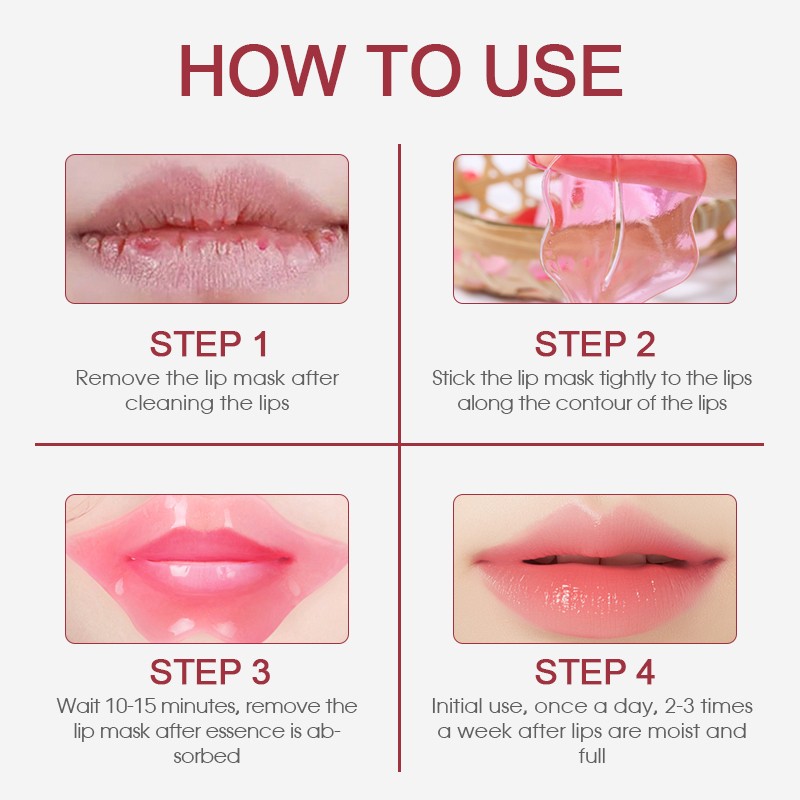 HOW TO USE

STEP 1
Remove the lip mask after cleaning the lips

STEP 2
Stick the lip mask tightly to the lips along the contour of the lips

STEP 3
Wait 10-15 minutes, remove the lip mask after essence is absorbed

STEP 4
Initial use, once a day, 2-3 times a week after lips are moist and full