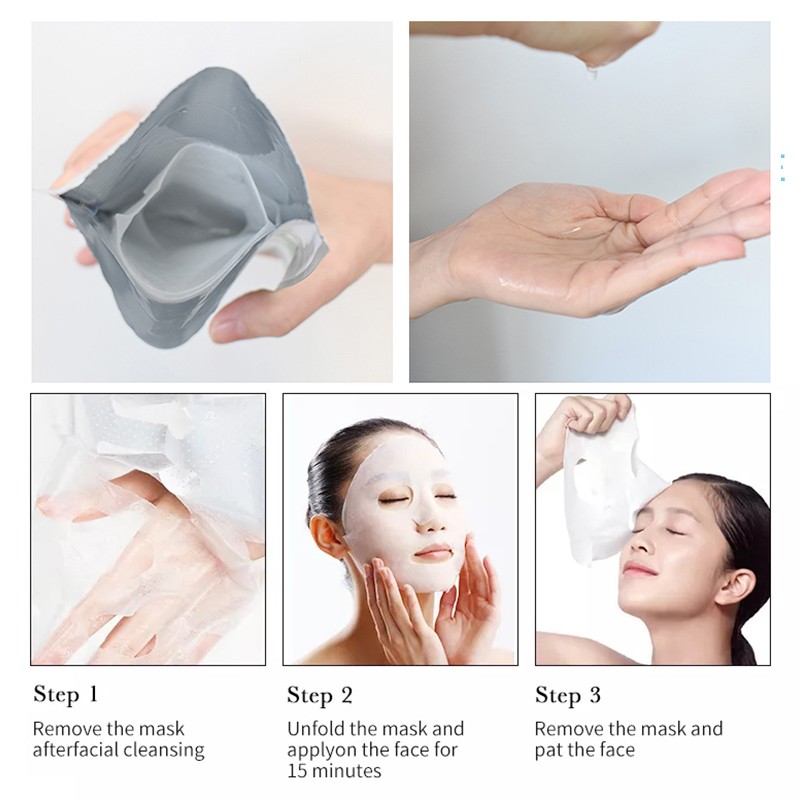 Step 1

Remove the mask afterfacial cleansing

Step 2

Unfold the mask and applyon the face for 15 minutes

Step 3

Remove the mask and pat the face