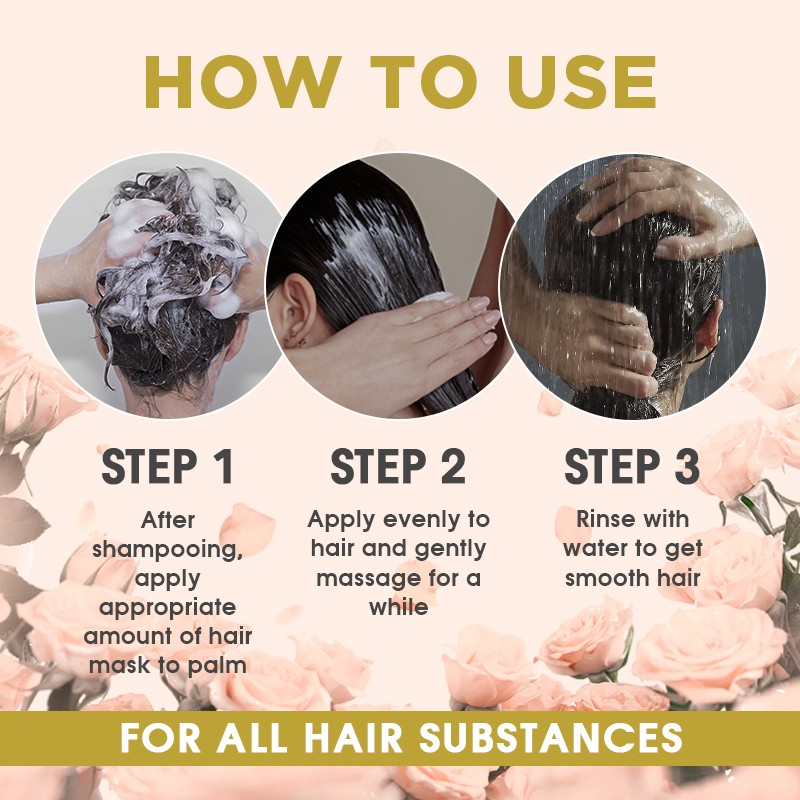 HOW TO USE

STEP 1

After shampooing, apply appropriate amount of hair mask to palm

STEP 2

Apply evenly to hair and gently massage for a while

STEP 3

Rinse with water to get smooth hair

FOR ALL HAIR SUBSTANCES