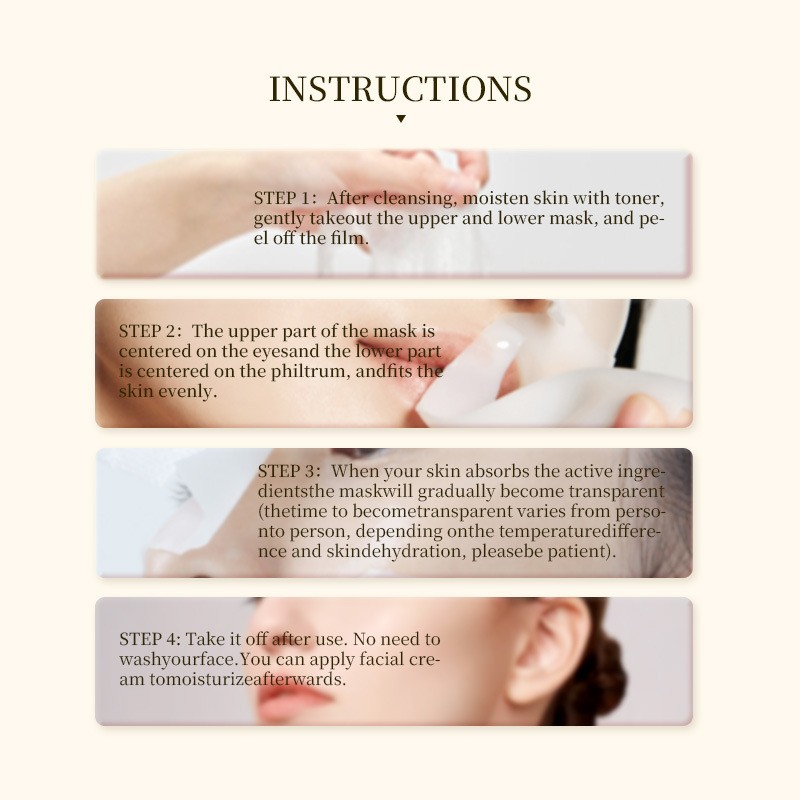 INSTRUCTIONS

STEP 1: After cleansing, moisten skin with toner, gently takeout the upper and lower mask, and peel off the film.

STEP 2: The upper part of the mask is centered on the eyesand the lower part is centered on the philtrum, andfits the skin evenly.

STEP 3: When your skin absorbs the active ingredientsthe maskwill gradually become transparent (thetime to becometransparent varies from personto person, depending onthe temperaturedifference and skindehydration, pleasebe patient).

STEP 4: Take it off after use. No need to washyourface.You can apply facial cream tomoisturizeafterwards.