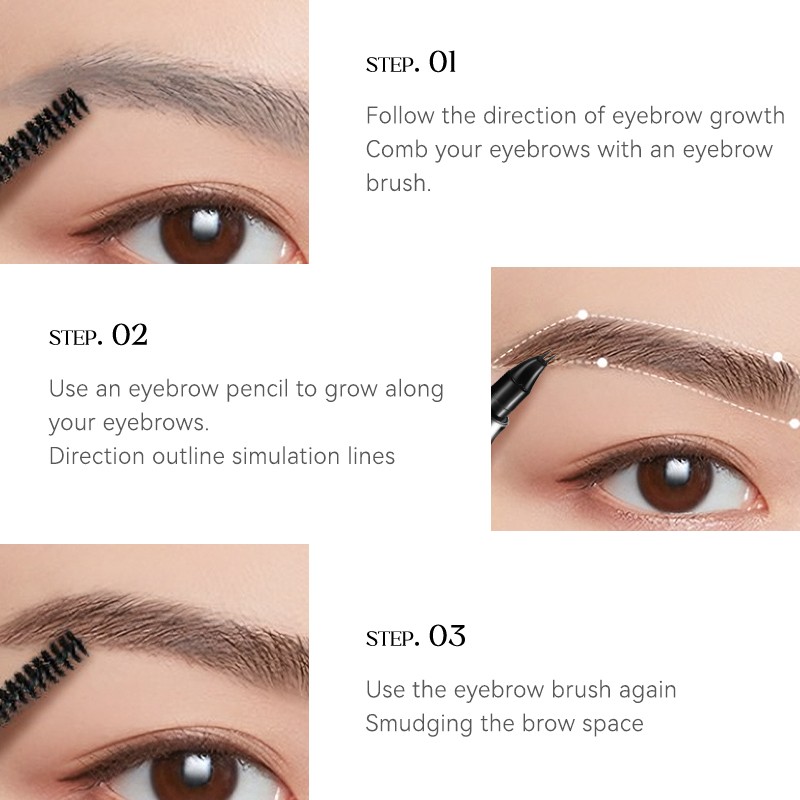 STEP. 01

Follow the direction of eyebrow growth Comb your eyebrows with an eyebrow brush.

STEP. 02

Use an eyebrow pencil to grow along your eyebrows.
Direction outline simulation lines

STEP. 03

Use the eyebrow brush again
Smudging the brow space