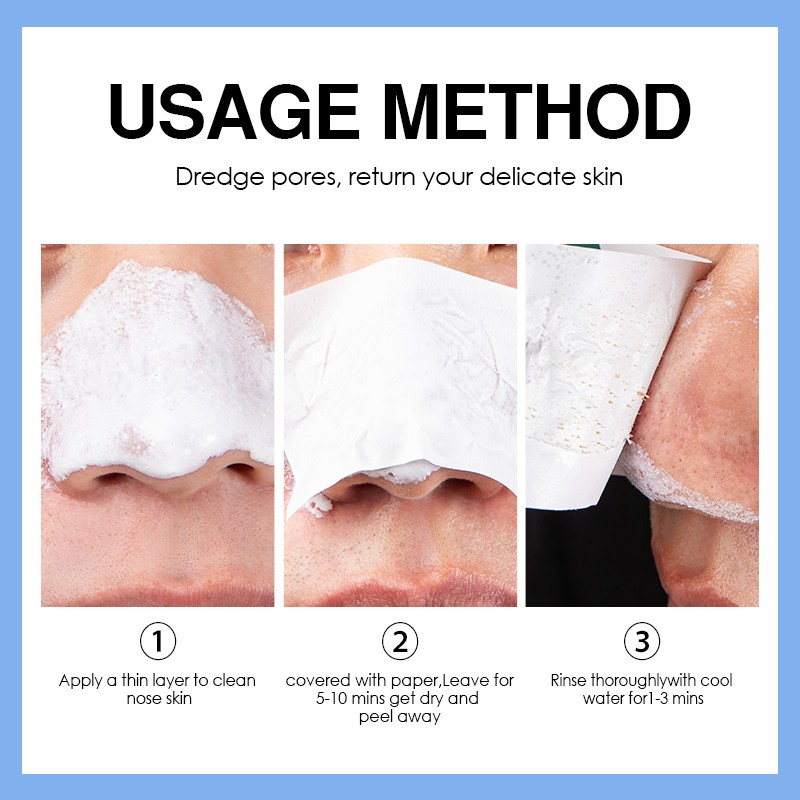 USAGE METHOD

Dredge pores, return your delicate skin

①

Apply a thin layer to clean nose skin

②

covered with paper,Leave for 5-10 mins get dry and peel away

③

Rinse thoroughlywith cool water for1-3 mins