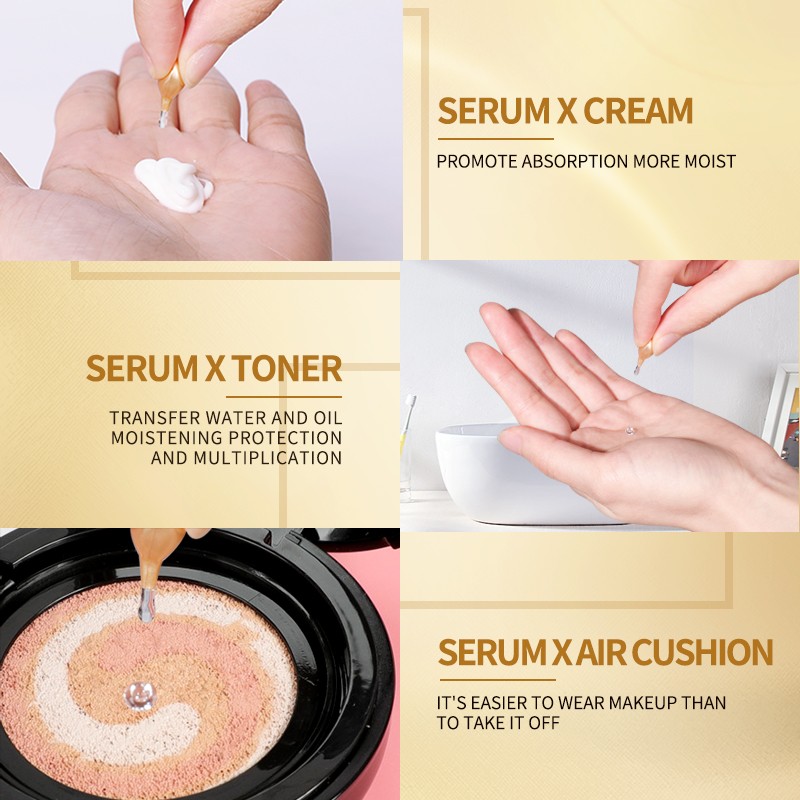 SERUM X CREAM

PROMOTE ABSORPTION MORE MOIST

SERUM X TONER

TRANSFER WATER AND OIL MOISTENING PROTECTION AND MULTIPLICATION

SERUM X AIR CUSHION

IT'S EASIER TO WEAR MAKEUP THAN TO TAKE IT OFF