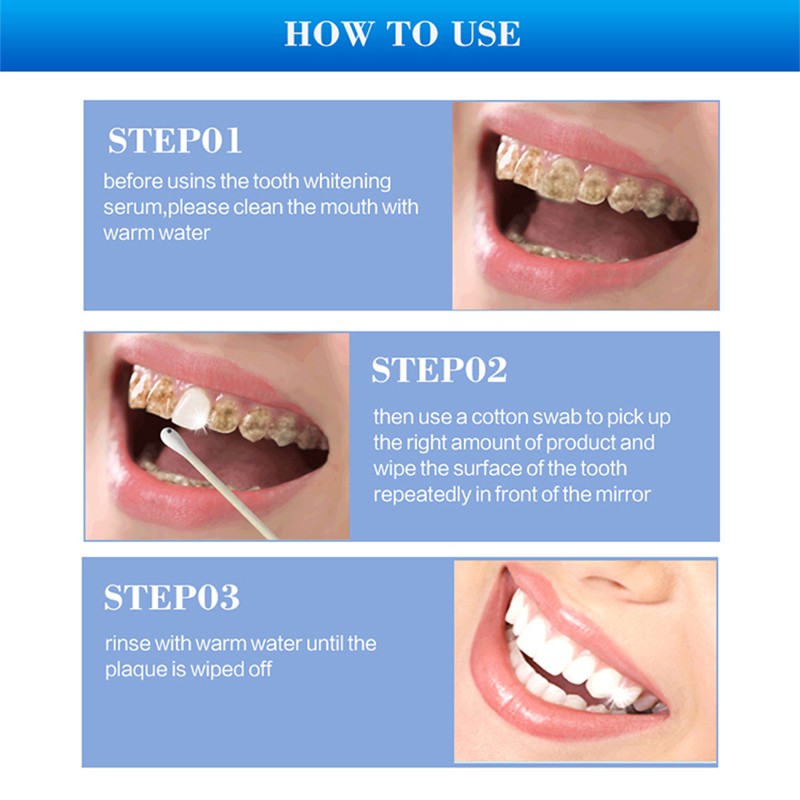 HOW TO USE

STEP01

before usins the tooth whitening serum,please clean the mouth with warm water

STEP02

then use a cotton swab to pick up the right amount of product and wipe the surface of the tooth repeatedly in front of the mirror

STEP03

rinse with warm water until the plaque is wiped off