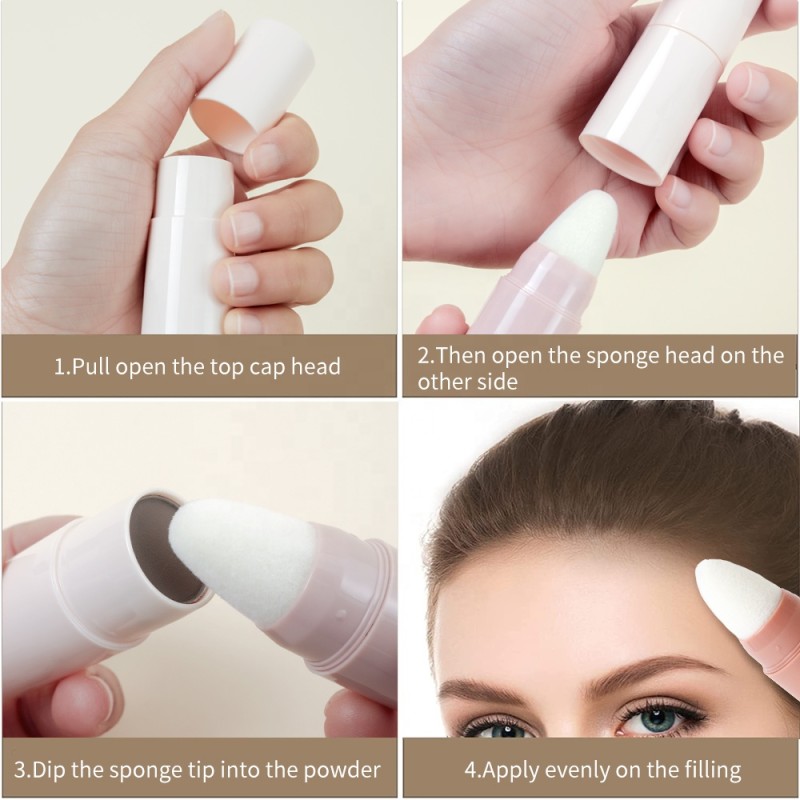 1.Pull open the top cap head

2.Then open the sponge head on the other side

3.Dip the sponge tip into the powder

4.Apply evenly on the filling