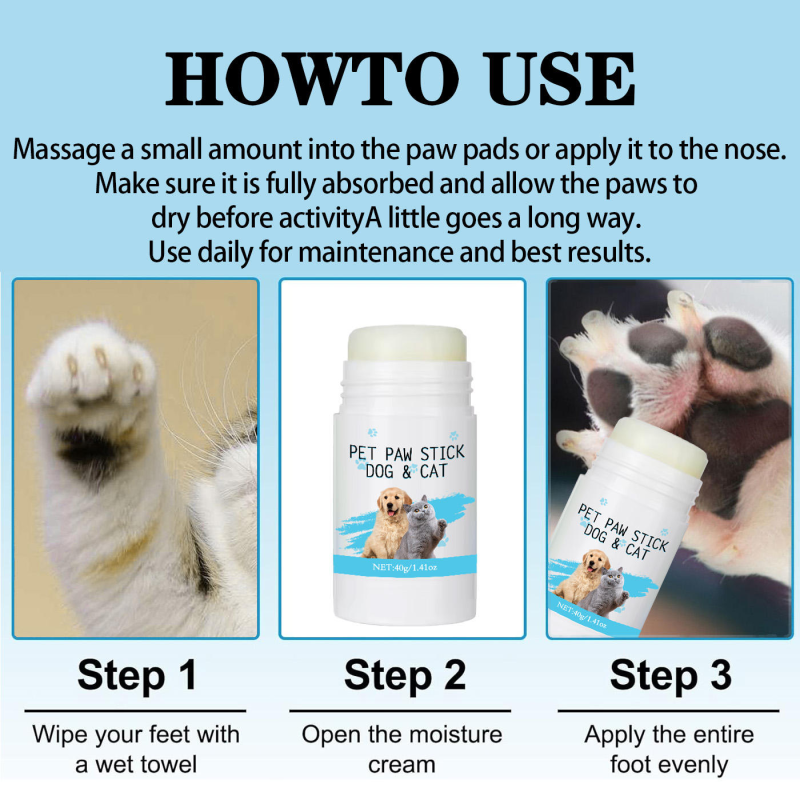 HOWTO USE

Massage a small amount into the paw pads or apply it to the nose. Make sure it is fully absorbed and allow the paws to dry before activityA little goes a long way. Use daily for maintenance and best results.

PET PAW STICK
DOG & CAT
NET:40g/1.41oz

PET PAW STICK
DOG & CAT
NET:40g/1.41oz

Step 1

Wipe your feet with a wet towel

Step 2

Open the moisture cream

Step 3

Apply the entire foot evenly