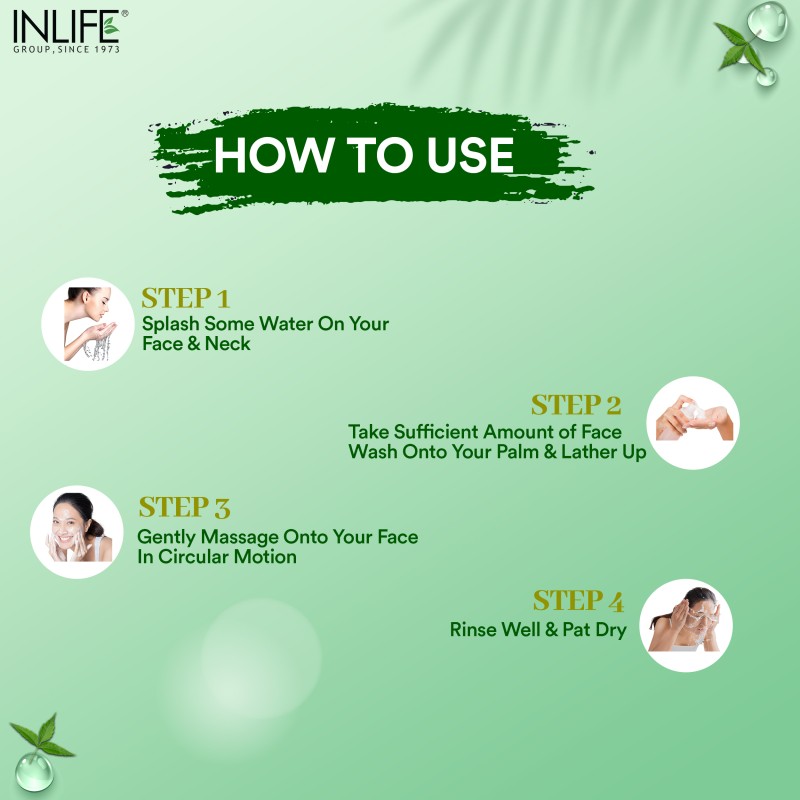 INLIFE®
GROUP, SINCE 1973

HOW TO USE

STEP 1
Splash Some Water On Your Face & Neck

STEP 2
Take Sufficient Amount of Face Wash Onto Your Palm & Lather Up

STEP 3
Gently Massage Onto Your Face In Circular Motion

STEP 4
Rinse Well & Pat Dry