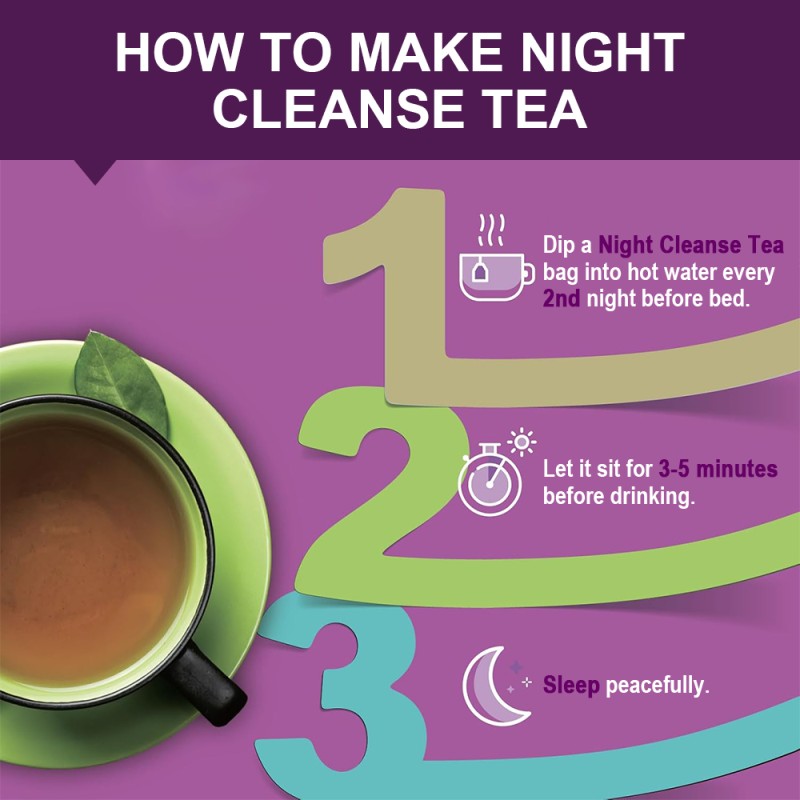 HOW TO MAKE NIGHT CLEANSE TEA

1

Dip a Night Cleanse Tea bag into hot water every 2nd night before bed.

2

Let it sit for 3-5 minutes before drinking.

3

Sleep peacefully.