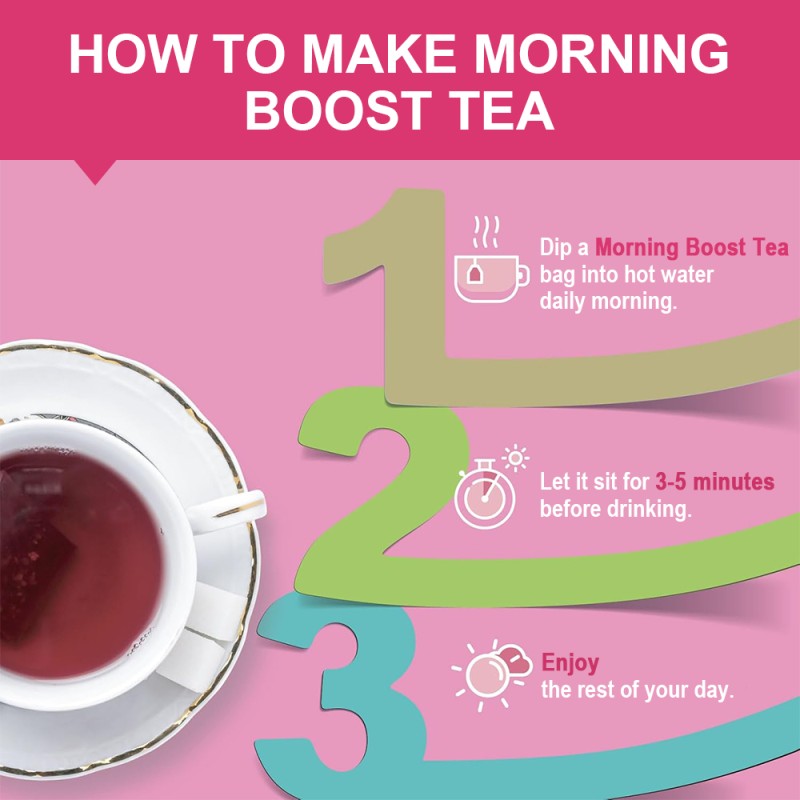 HOW TO MAKE MORNING BOOST TEA

1

Dip a Morning Boost Tea bag into hot water daily morning.

2

Let it sit for 3-5 minutes before drinking.

3

Enjoy the rest of your day.