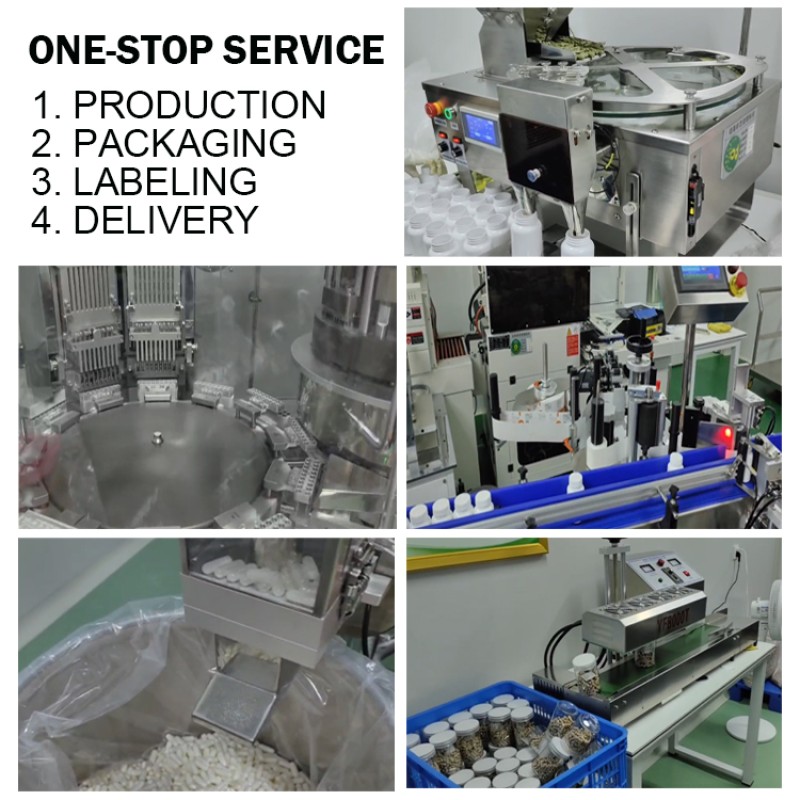 ONE-STOP SERVICE
1. PRODUCTION
2. PACKAGING
3. LABELING
4. DELIVERY