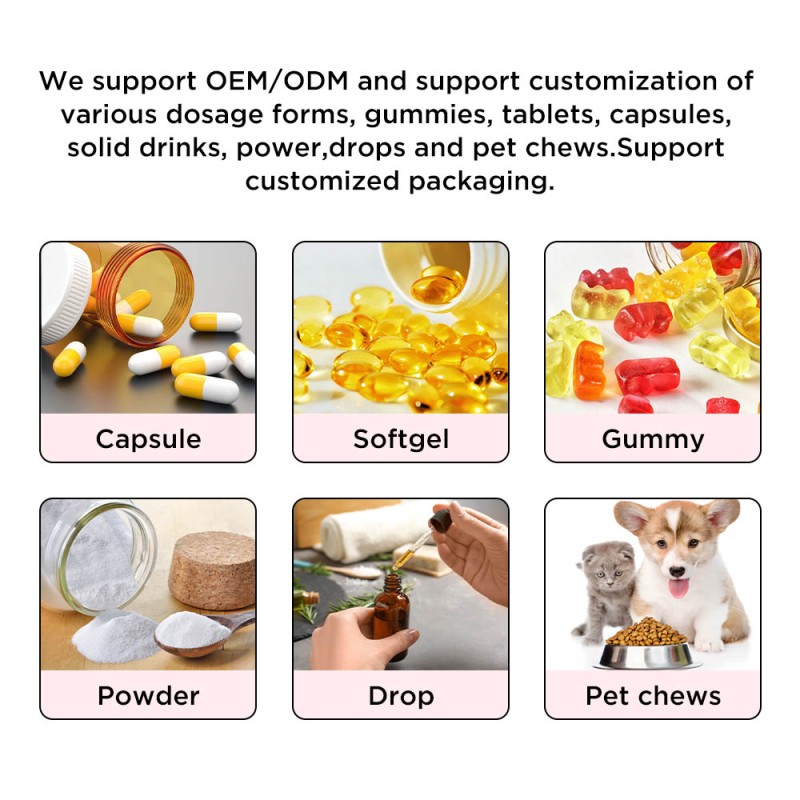 We support OEM/ODM and support customization of various dosage forms, gummies, tablets, capsules, solid drinks, power,drops and pet chews.Support customized packaging.

Capsule

Softgel

Gummy

Powder

Drop

Pet chews