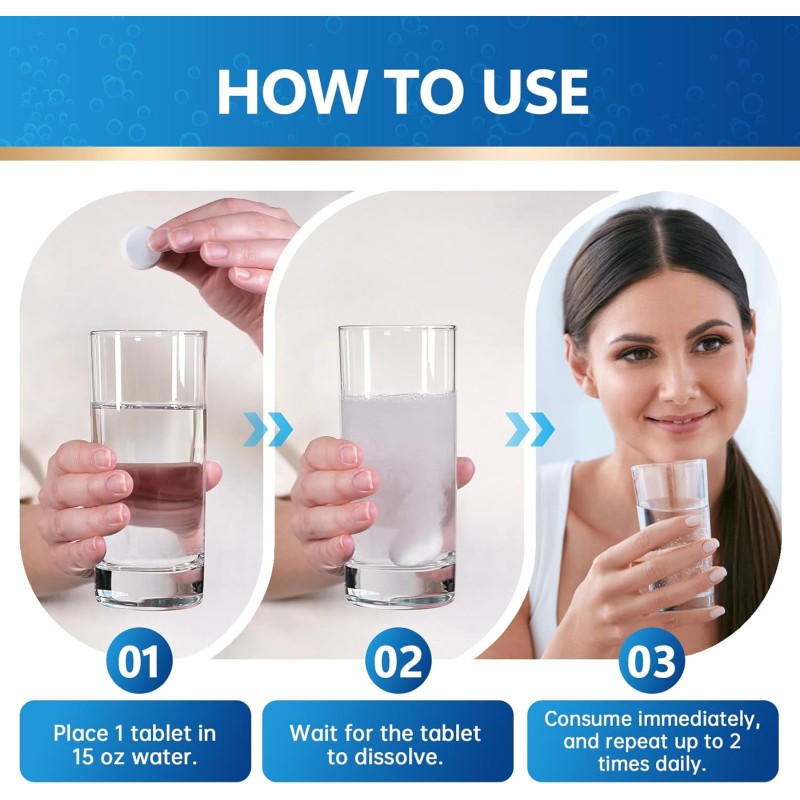 HOW TO USE

01

Place 1 tablet in 15 oz water.

02

Wait for the tablet to dissolve.

03

Consume immediately, and repeat up to 2 times daily.