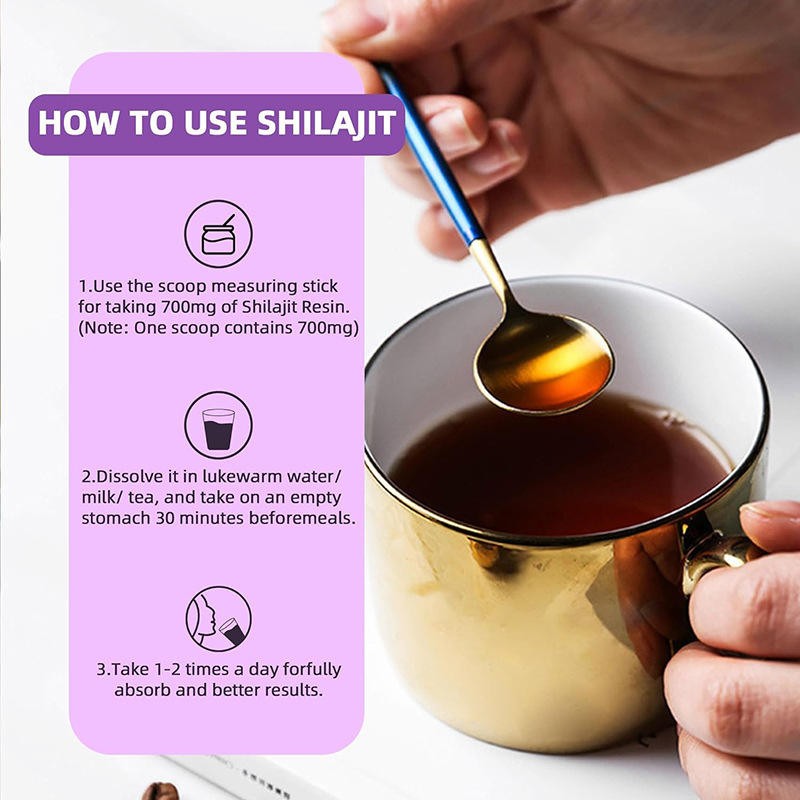 HOW TO USE SHILAJIT

1.Use the scoop measuring stick for taking 700mg of Shilajit Resin. (Note: One scoop contains 700mg)

2.Dissolve it in lukewarm water/ milk/ tea, and take on an empty stomach 30 minutes beforemeals.

3.Take 1-2 times a day forfully absorb and better results.