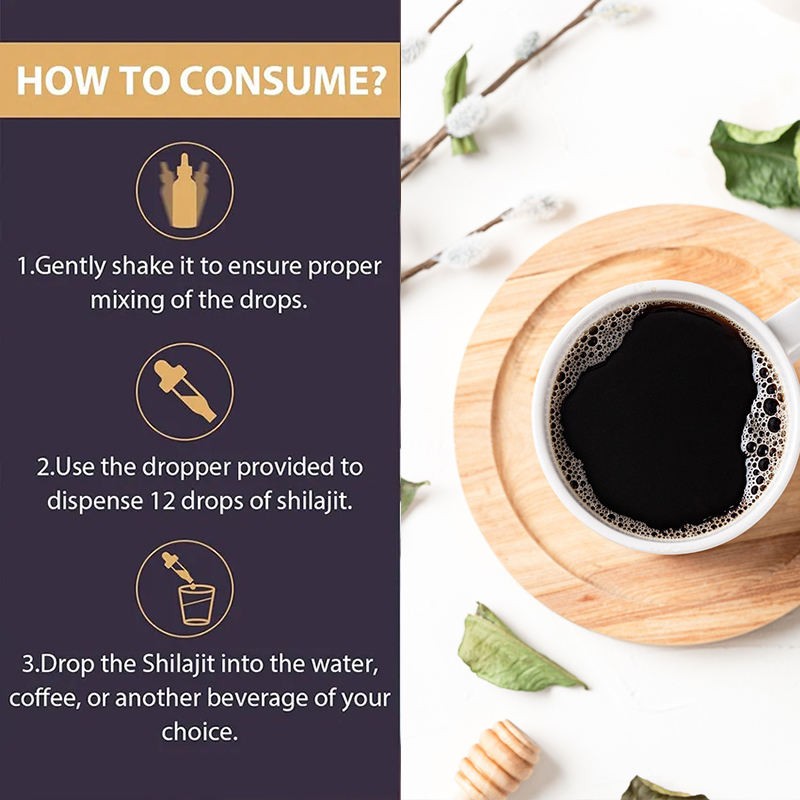 HOW TO CONSUME?

1.Gently shake it to ensure proper mixing of the drops.

2.Use the dropper provided to dispense 12 drops of shilajit.

3.Drop the Shilajit into the water, coffee, or another beverage of your choice.