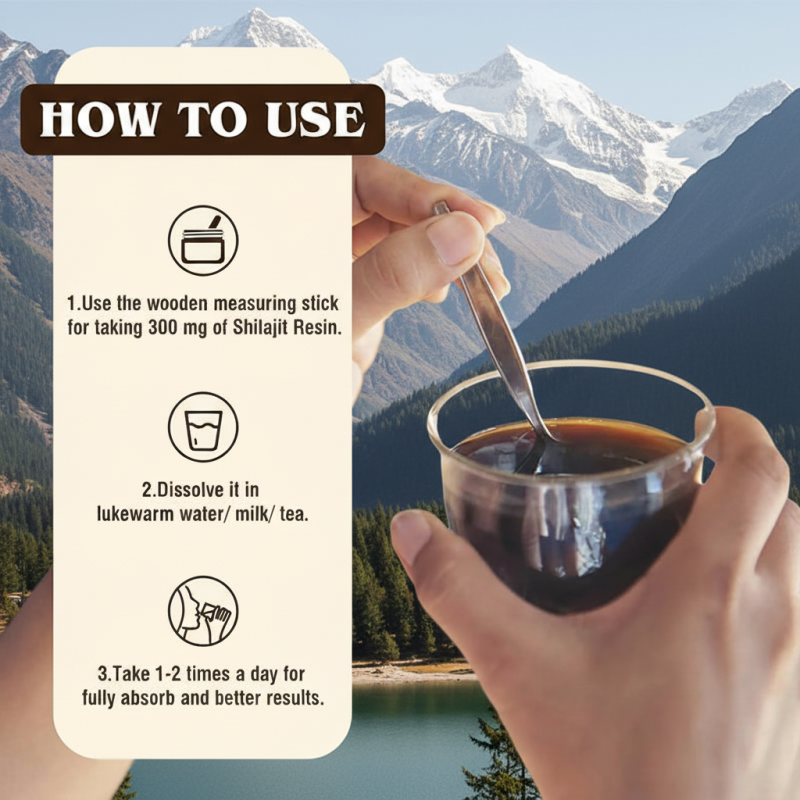 HOW TO USE

1.Use the wooden measuring stick for taking 300 mg of Shilajit Resin.

2.Dissolve it in lukewarm water/ milk/ tea.

3.Take 1-2 times a day for fully absorb and better results.