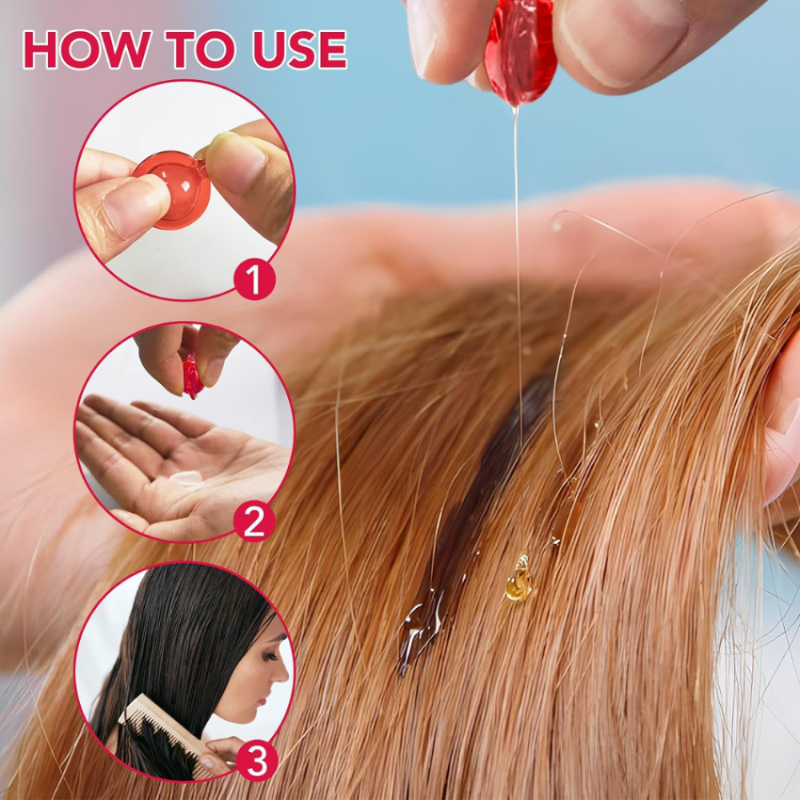 HOW TO USE

1

2

3