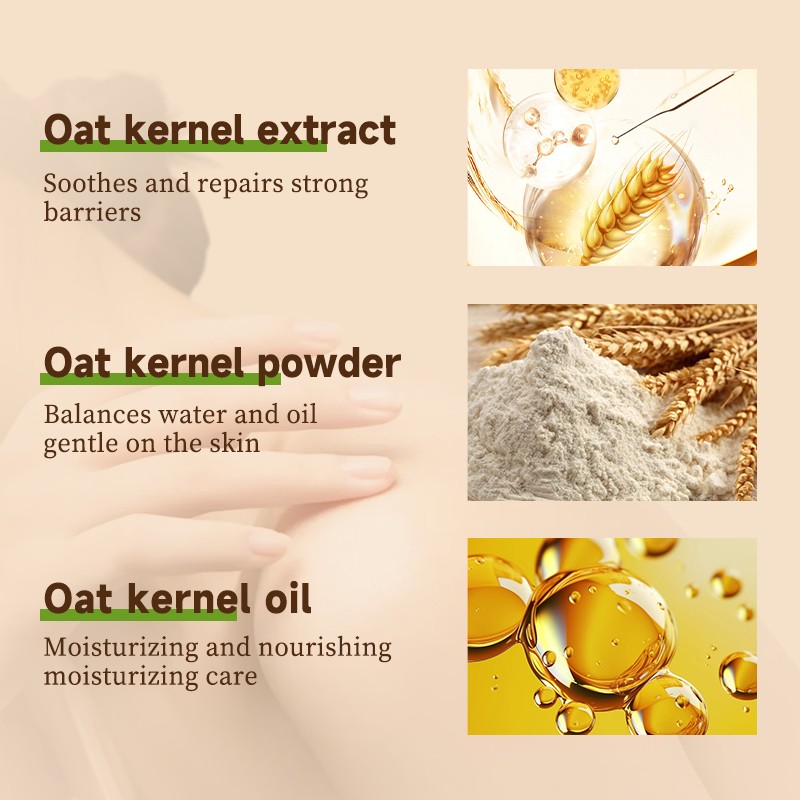 Oat kernel extract

Soothes and repairs strong barriers

Oat kernel powder

Balances water and oil gentle on the skin

Oat kernel oil

Moisturizing and nourishing moisturizing care