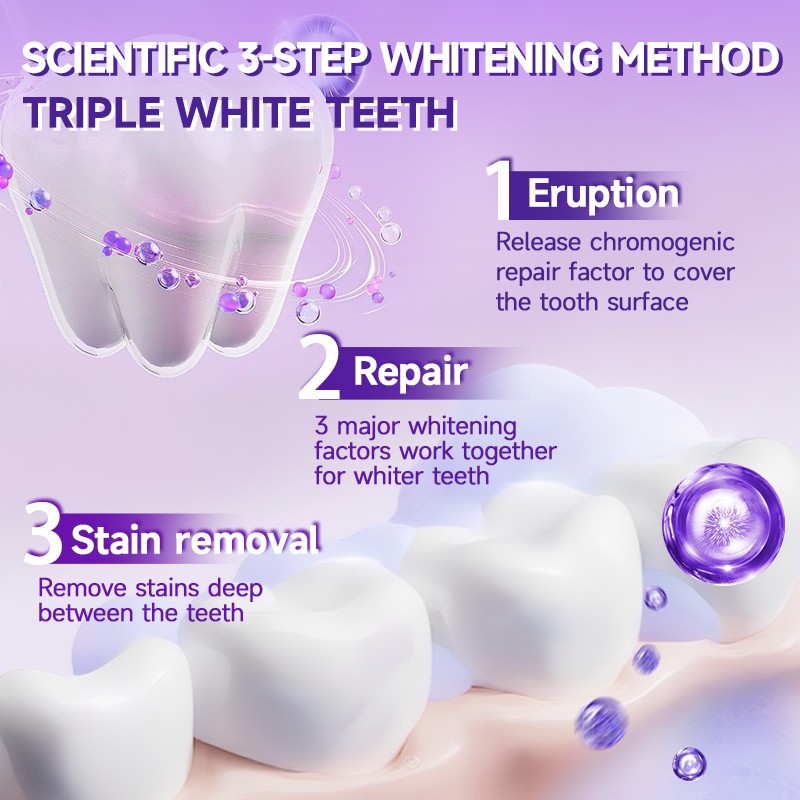 SCIENTIFIC 3-STEP WHITENING METHOD
TRIPLE WHITE TEETH

1 Eruption
Release chromogenic repair factor to cover the tooth surface

2 Repair
3 major whitening factors work together for whiter teeth

3 Stain removal
Remove stains deep between the teeth