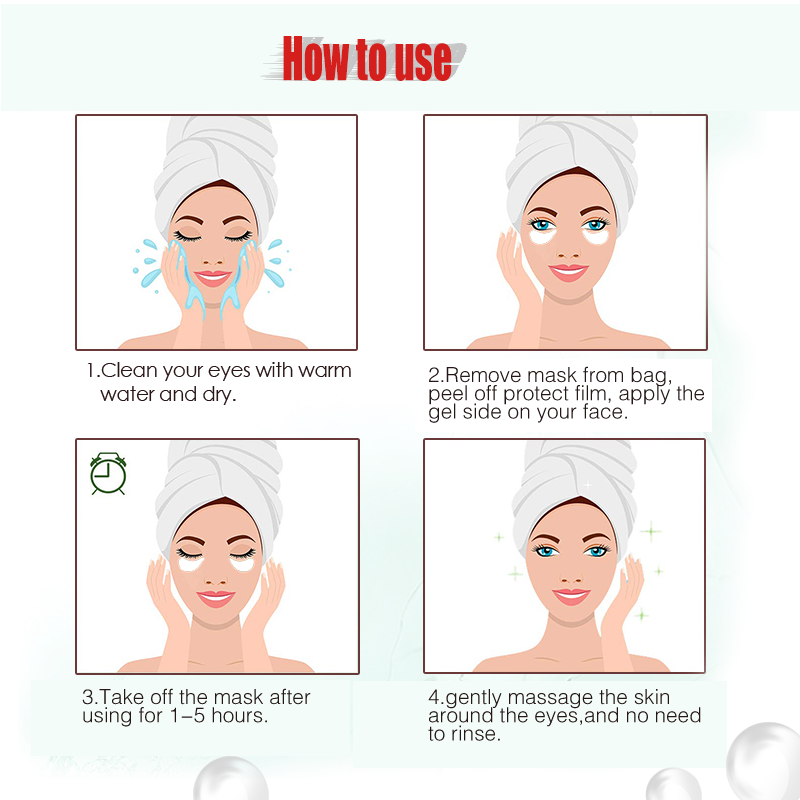 How to use

1.Clean your eyes with warm water and dry.

2.Remove mask from bag, peel off protect film, apply the gel side on your face.

3.Take off the mask after using for 1–5 hours.

4.gently massage the skin around the eyes,and no need to rinse.