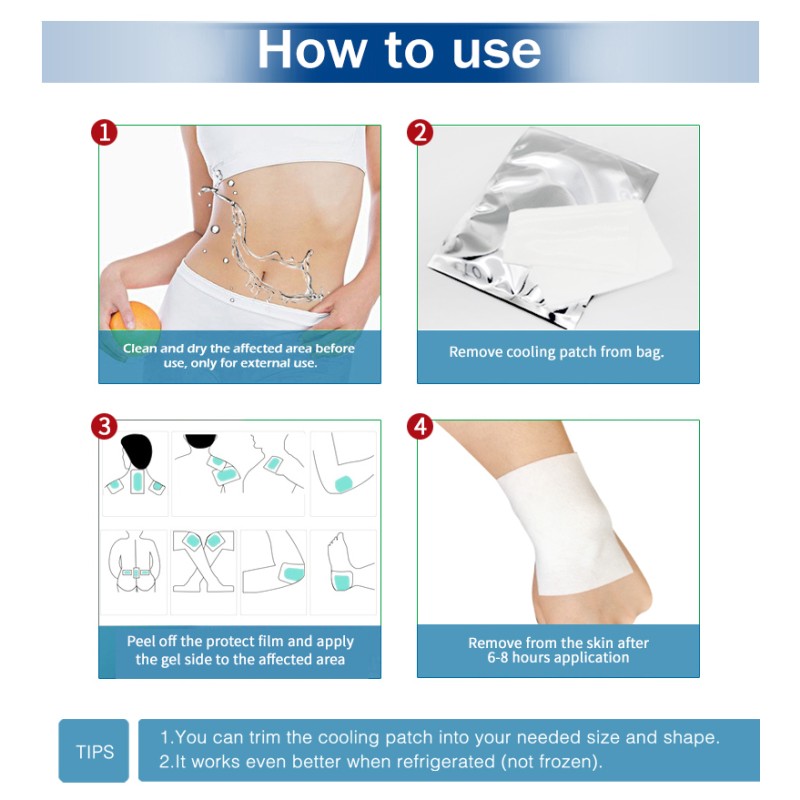 How to use

1
Clean and dry the affected area before use, only for external use.

2
Remove cooling patch from bag.

3
Peel off the protect film and apply the gel side to the affected area

4
Remove from the skin after 6-8 hours application

TIPS
1.You can trim the cooling patch into your needed size and shape.
2.It works even better when refrigerated (not frozen).