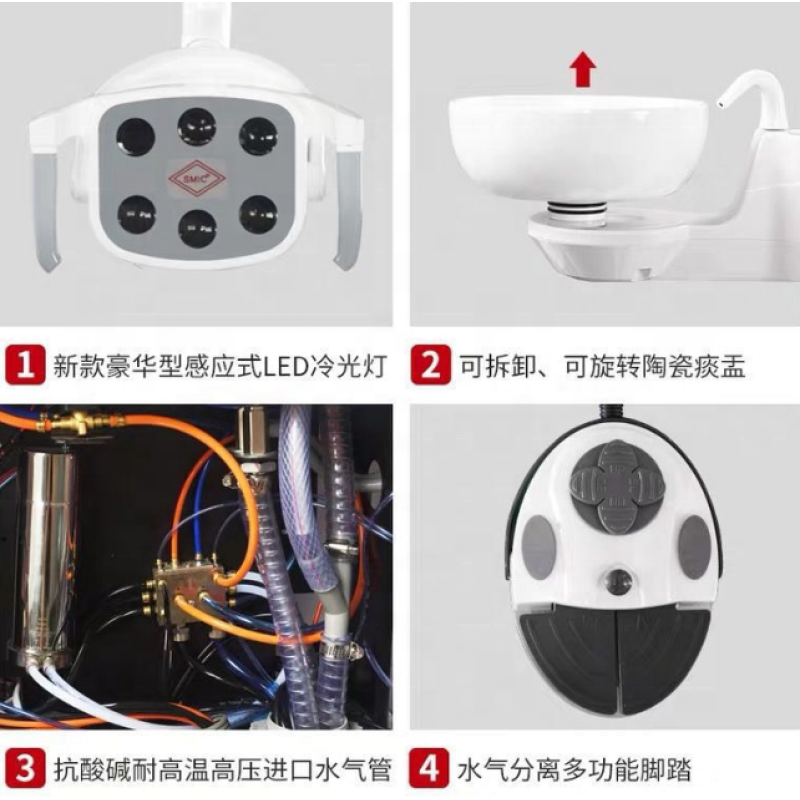 SMIC

1 新款豪华型感应式LED冷光灯

2 可拆卸、可旋转陶瓷痰盂

3 抗酸碱耐高温高压进口水气管

4 水气分离多功能脚踏