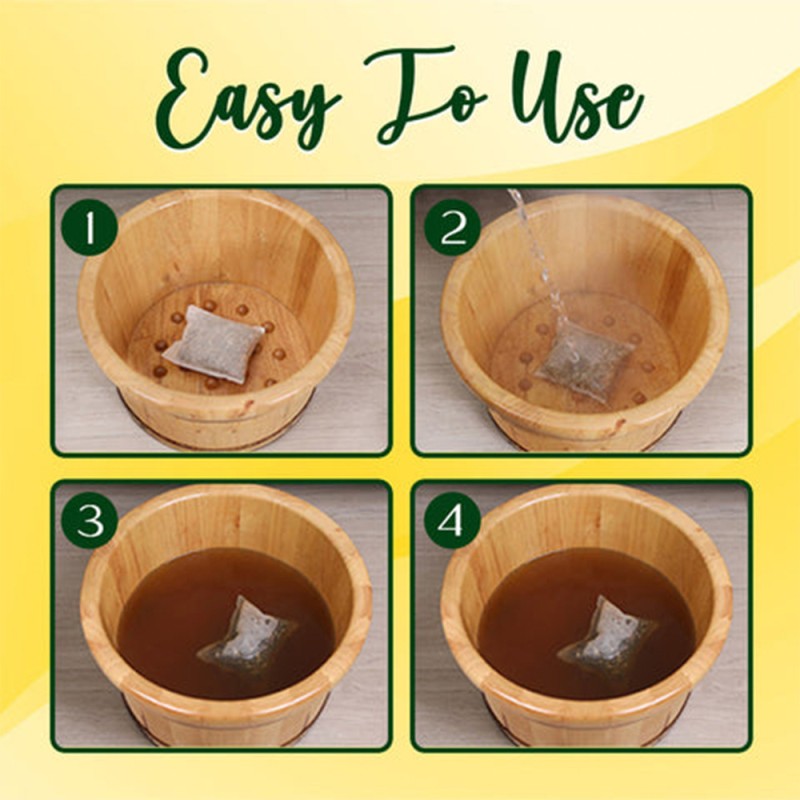 Easy To Use

1

2

3

4