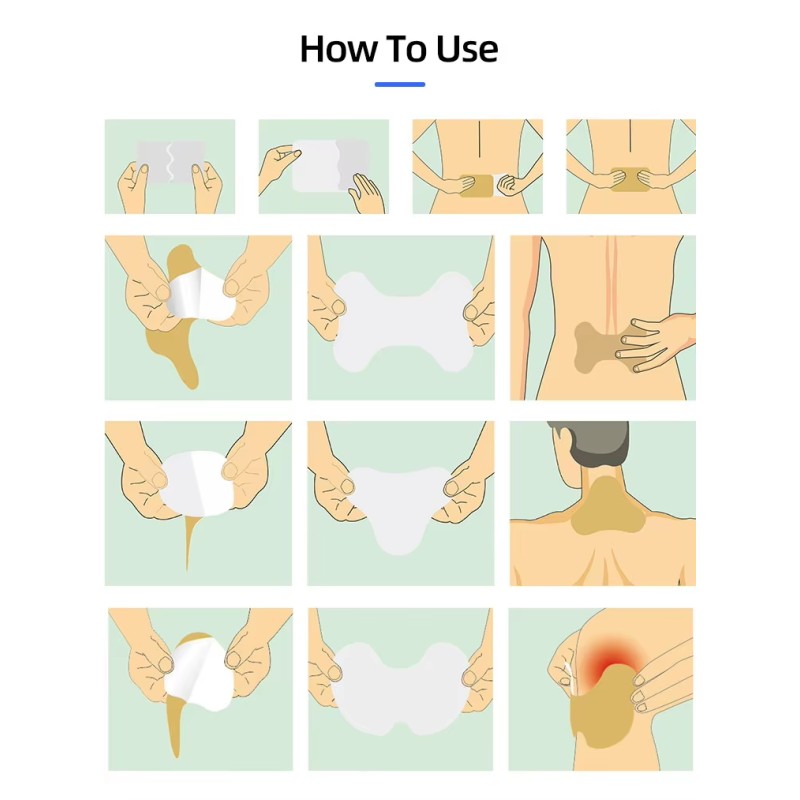 How To Use