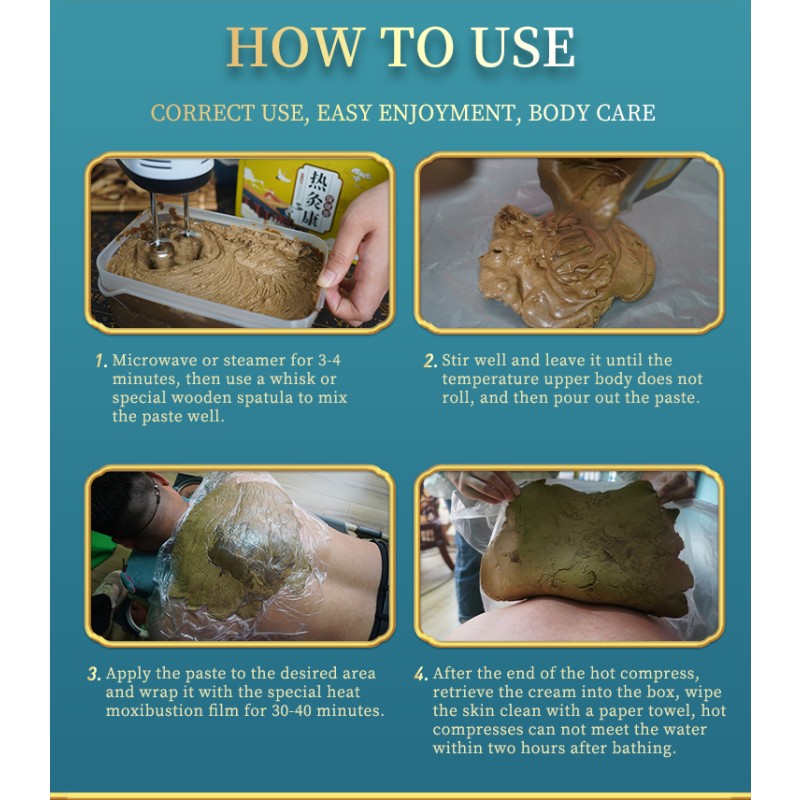 HOW TO USE

CORRECT USE, EASY ENJOYMENT, BODY CARE

热灸康

1. Microwave or steamer for 3-4 minutes, then use a whisk or special wooden spatula to mix the paste well.

2. Stir well and leave it until the temperature upper body does not roll, and then pour out the paste.

3. Apply the paste to the desired area and wrap it with the special heat moxibustion film for 30-40 minutes.

4. After the end of the hot compress, retrieve the cream into the box, wipe the skin clean with a paper towel, hot compresses can not meet the water within two hours after bathing.