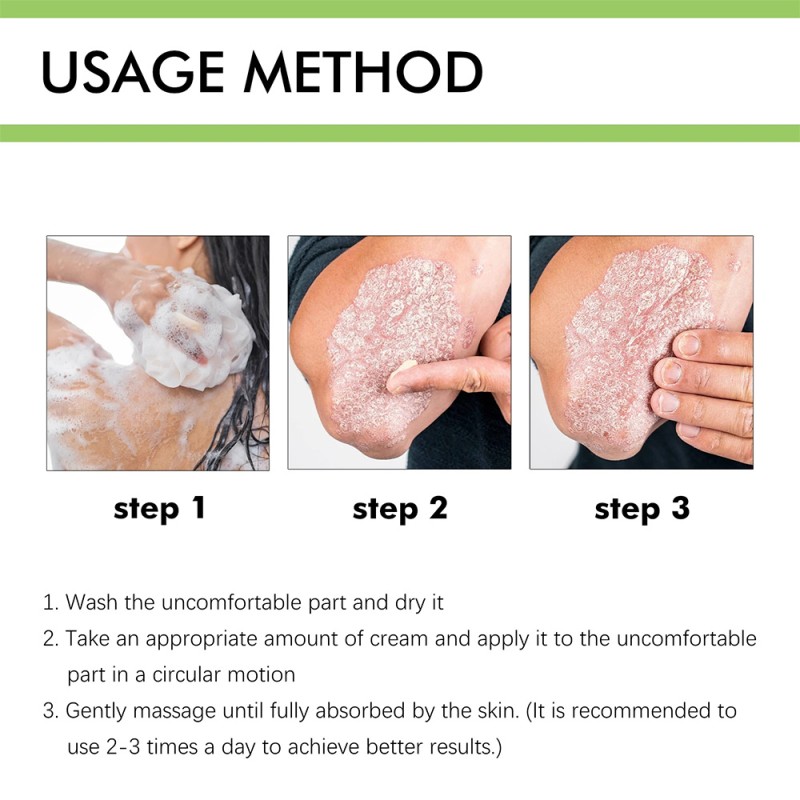 USAGE METHOD

step 1

step 2

step 3

1. Wash the uncomfortable part and dry it
2. Take an appropriate amount of cream and apply it to the uncomfortable part in a circular motion
3. Gently massage until fully absorbed by the skin. (It is recommended to use 2-3 times a day to achieve better results.)