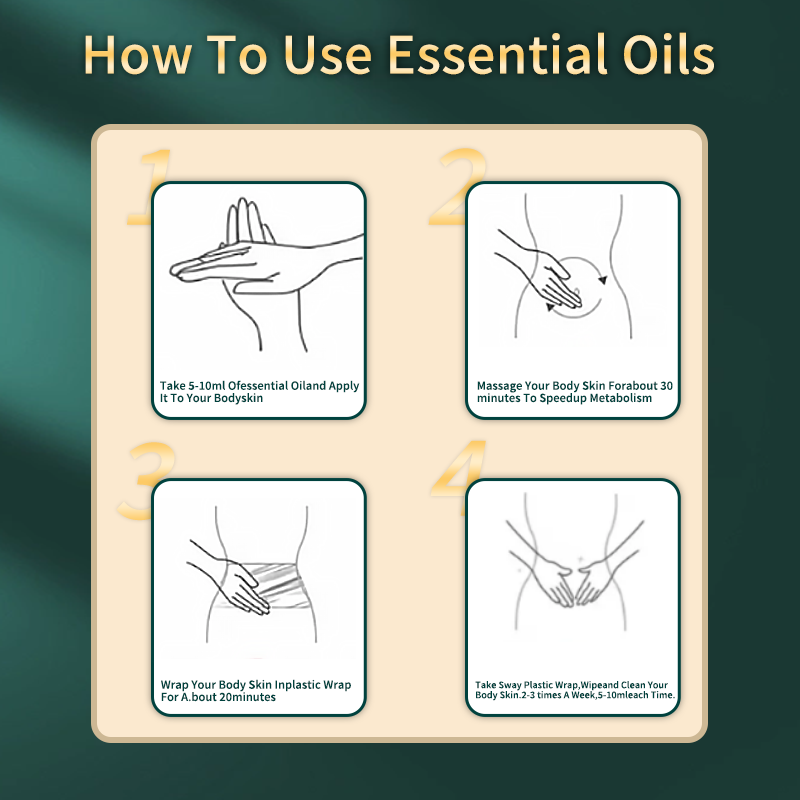 How To Use Essential Oils

1

Take 5-10ml Ofessential Oiland Apply It To Your Bodyskin

2

Massage Your Body Skin Forabout 30 minutes To Speedup Metabolism

3

Wrap Your Body Skin Inplastic Wrap For A.bout 20minutes

4

Take Sway Plastic Wrap,Wipeand Clean Your Body Skin.2-3 times A Week,5-10mleach Time.