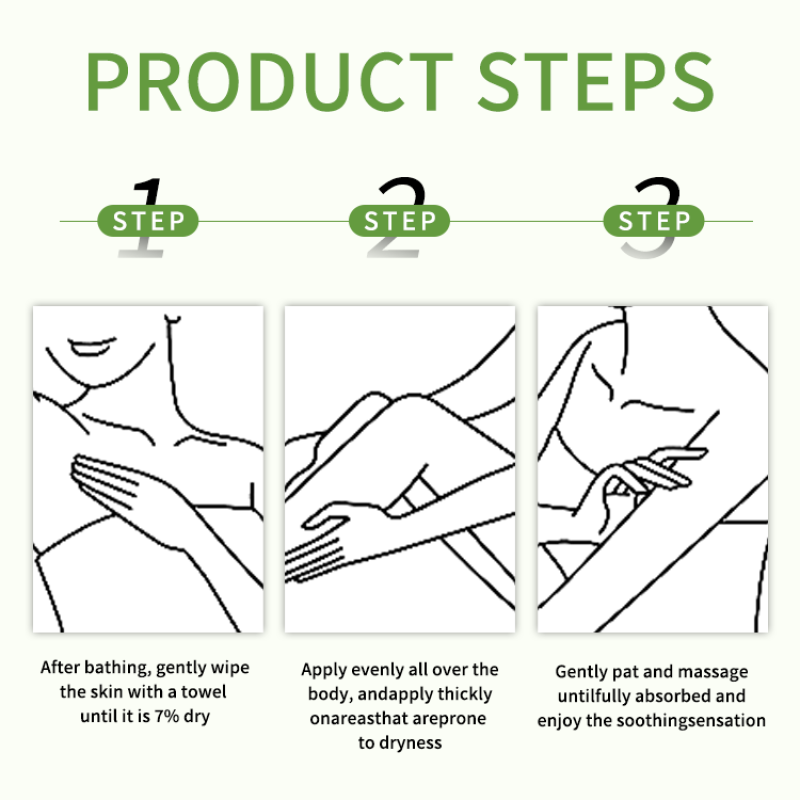 PRODUCT STEPS

1 STEP

2 STEP

3 STEP

After bathing, gently wipe the skin with a towel until it is 7% dry

Apply evenly all over the body, andapply thickly onareasthat areprone to dryness

Gently pat and massage untilfully absorbed and enjoy the soothingsensation