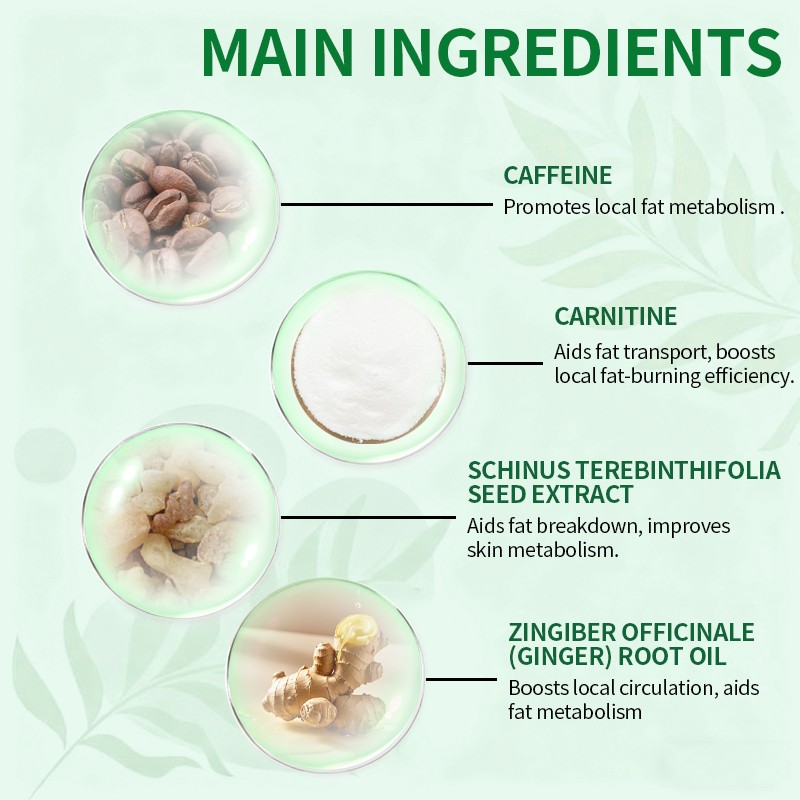 MAIN INGREDIENTS

CAFFEINE
Promotes local fat metabolism .

CARNITINE
Aids fat transport, boosts local fat-burning efficiency.

SCHINUS TEREBINTHIFOLIA SEED EXTRACT
Aids fat breakdown, improves skin metabolism.

ZINGIBER OFFICINALE (GINGER) ROOT OIL
Boosts local circulation, aids fat metabolism