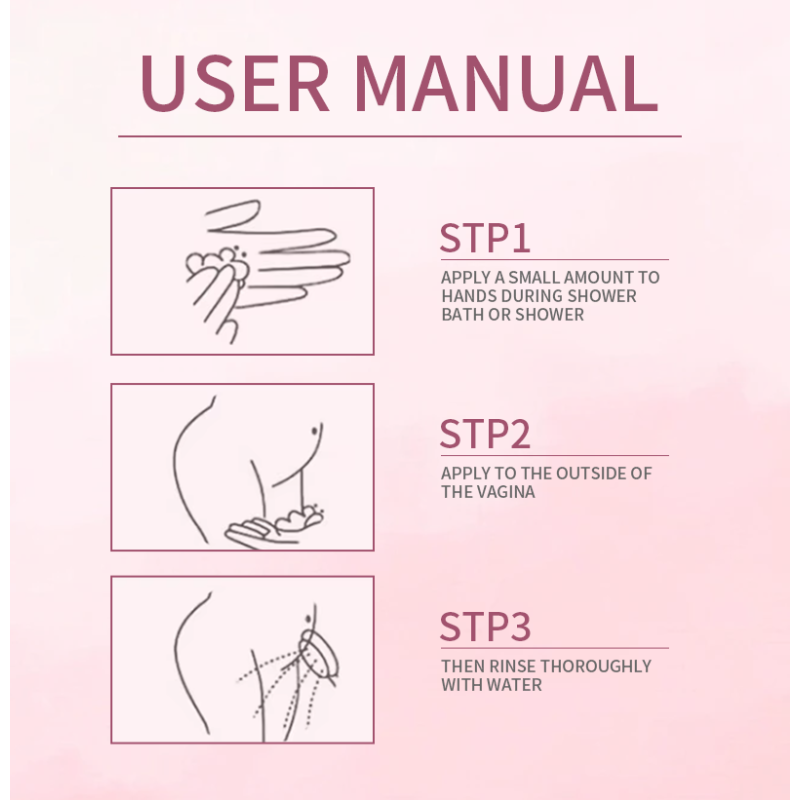 USER MANUAL

STP1

APPLY A SMALL AMOUNT TO HANDS DURING SHOWER BATH OR SHOWER

STP2

APPLY TO THE OUTSIDE OF THE VAGINA

STP3

THEN RINSE THOROUGHLY WITH WATER