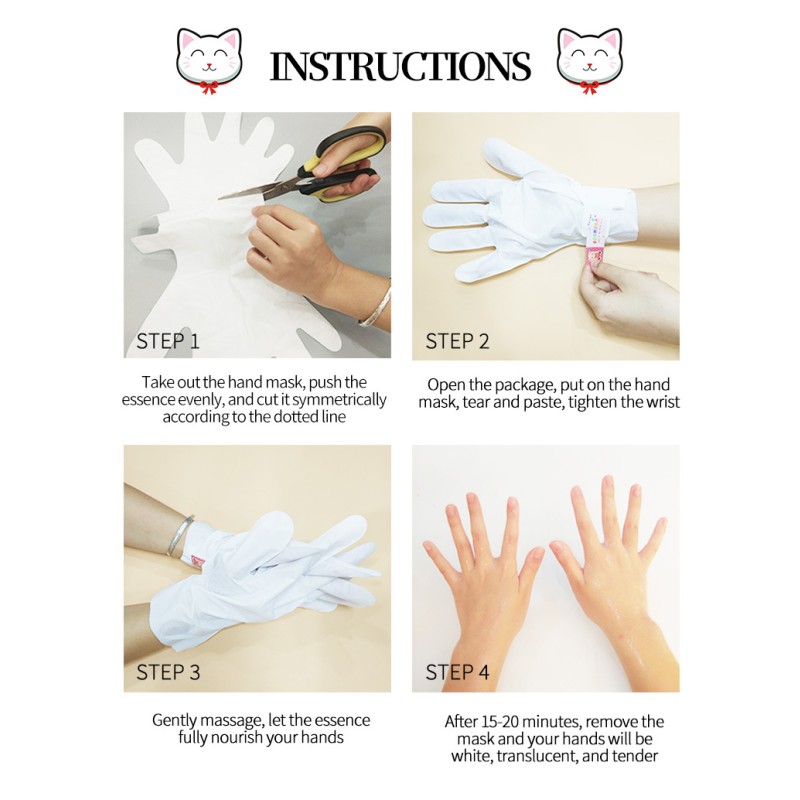 INSTRUCTIONS

STEP 1

Take out the hand mask, push the essence evenly, and cut it symmetrically according to the dotted line

STEP 2

Open the package, put on the hand mask, tear and paste, tighten the wrist

STEP 3

Gently massage, let the essence fully nourish your hands

STEP 4

After 15-20 minutes, remove the mask and your hands will be white, translucent, and tender