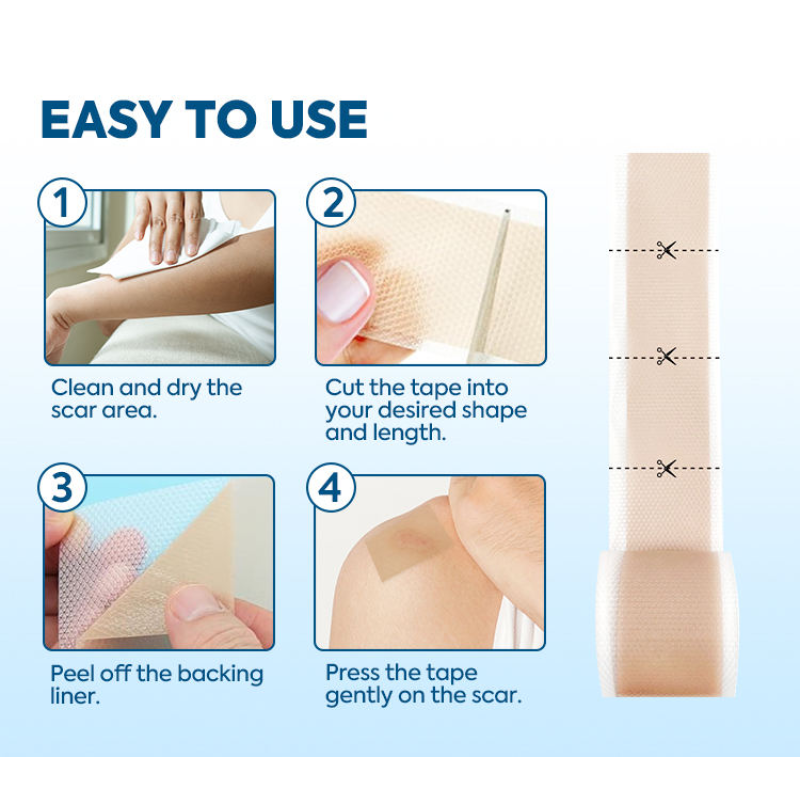 EASY TO USE

1

Clean and dry the scar area.

2

Cut the tape into your desired shape and length.

3

Peel off the backing liner.

4

Press the tape gently on the scar.